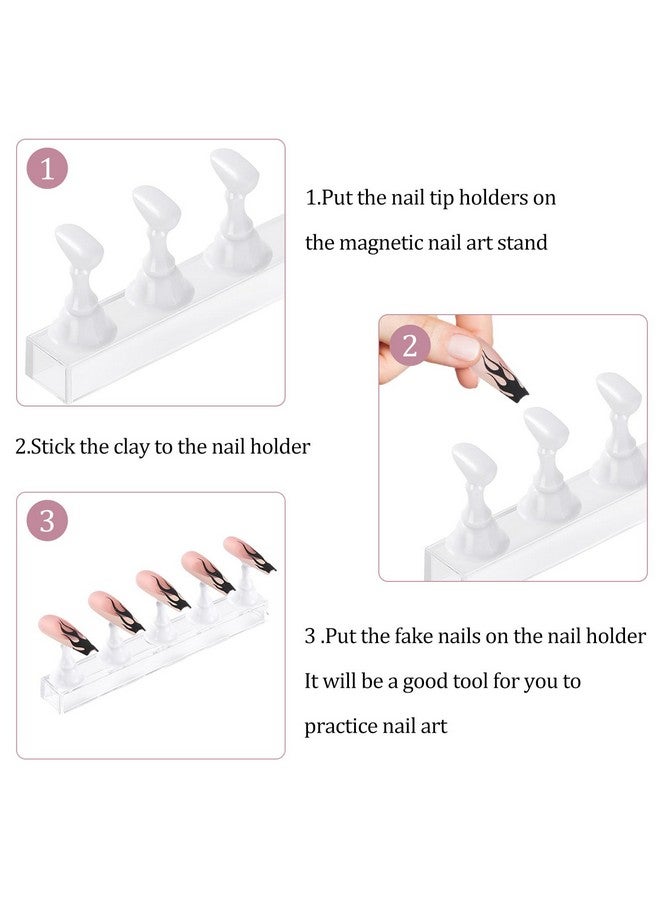 1

1.Put the nail tip holders on the magnetic nail art stand

2

2.Stick the clay to the nail holder

3

3 .Put the fake nails on the nail holder It will be a good tool for you to practice nail art