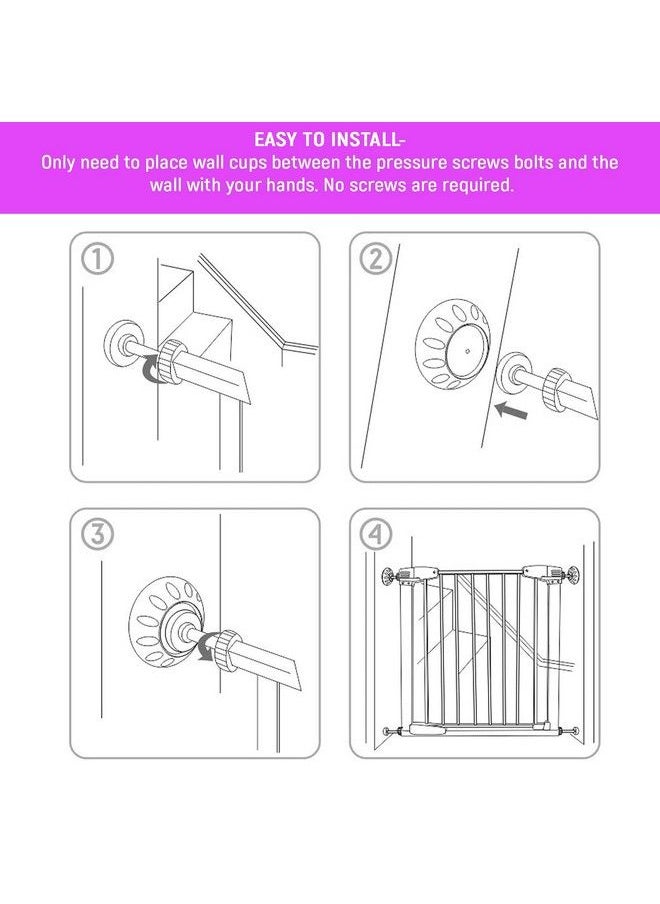 EASY TO INSTALL-
Only need to place wall cups between the pressure screws bolts and the wall with your hands. No screws are required.

①

②

③

④