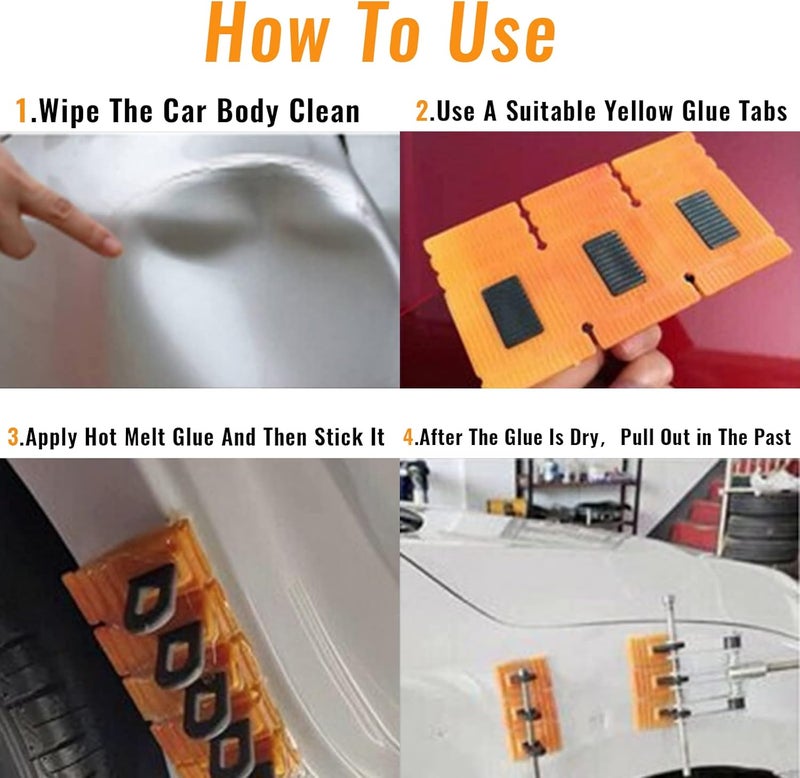 How To Use

1.Wipe The Car Body Clean

2.Use A Suitable Yellow Glue Tabs

3.Apply Hot Melt Glue And Then Stick It

4.After The Glue Is Dry, Pull Out in The Past