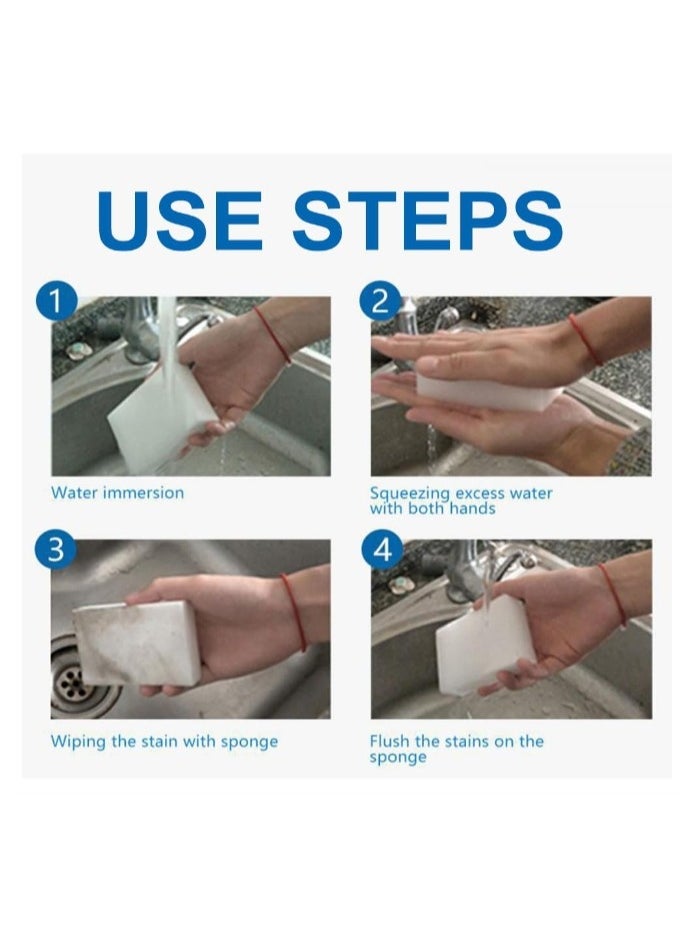 USE STEPS

1

Water immersion

2

Squeezing excess water with both hands

3

Wiping the stain with sponge

4

Flush the stains on the sponge