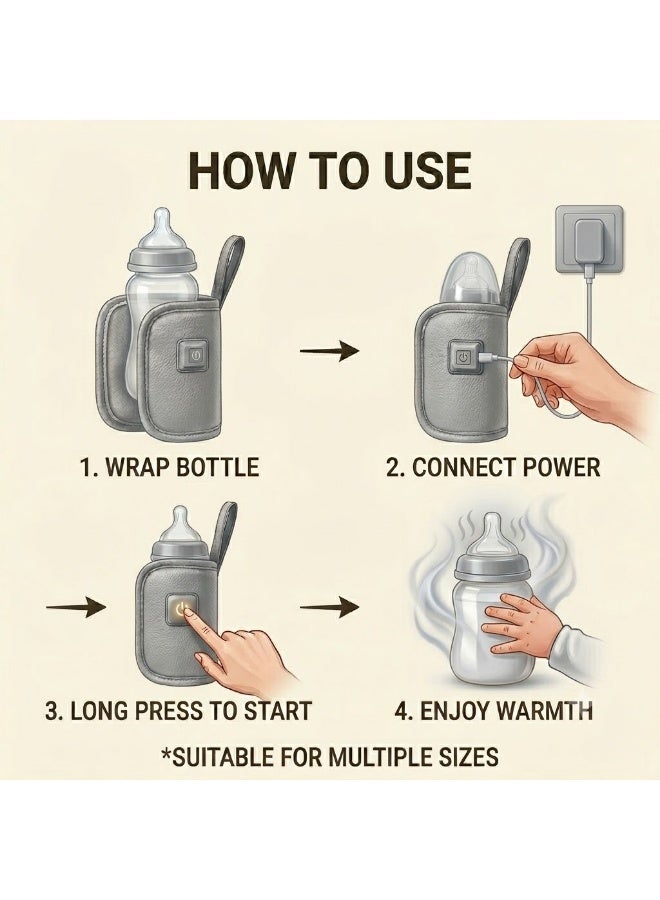 HOW TO USE

1. WRAP BOTTLE

2. CONNECT POWER

3. LONG PRESS TO START

4. ENJOY WARMTH

*SUITABLE FOR MULTIPLE SIZES