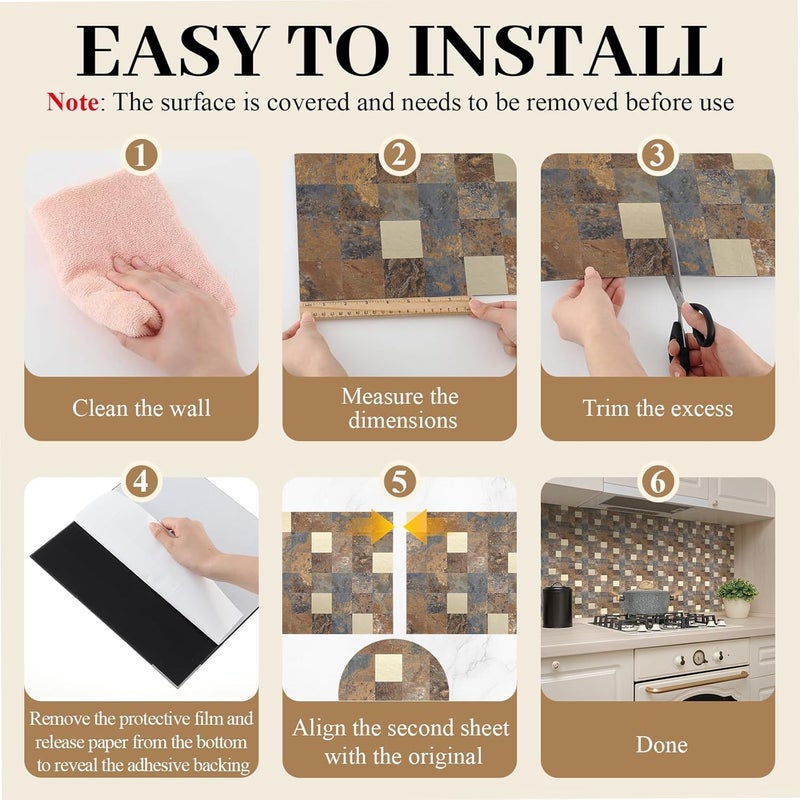 EASY TO INSTALL

Note: The surface is covered and needs to be removed before use

1

Clean the wall

2

Measure the dimensions

3

Trim the excess

4

Remove the protective film and release paper from the bottom to reveal the adhesive backing

5

Align the second sheet with the original

6

Done