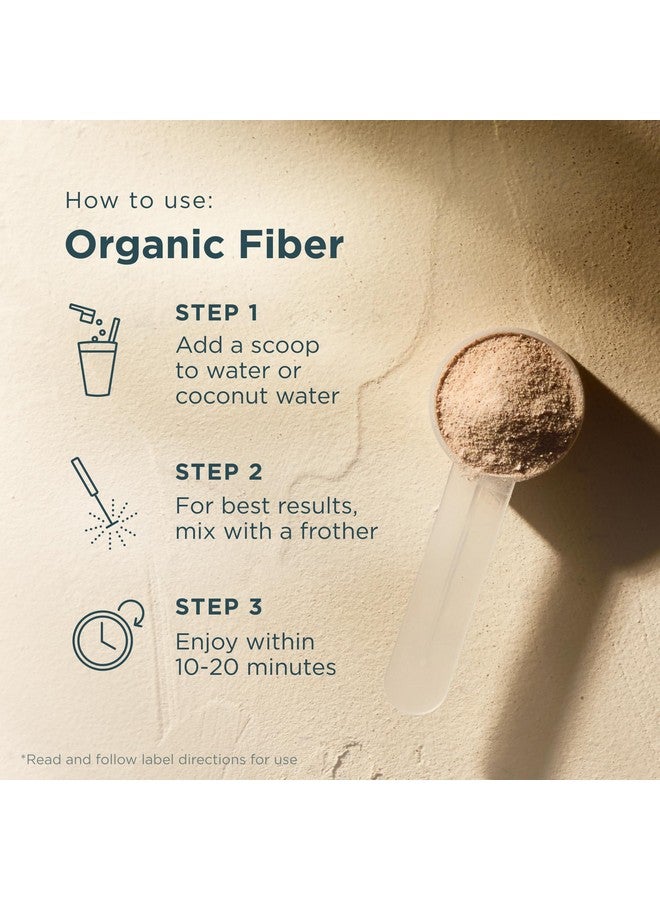 How to use:
Organic Fiber

STEP 1
Add a scoop to water or coconut water

STEP 2
For best results, mix with a frother

STEP 3
Enjoy within 10-20 minutes

*Read and follow label directions for use