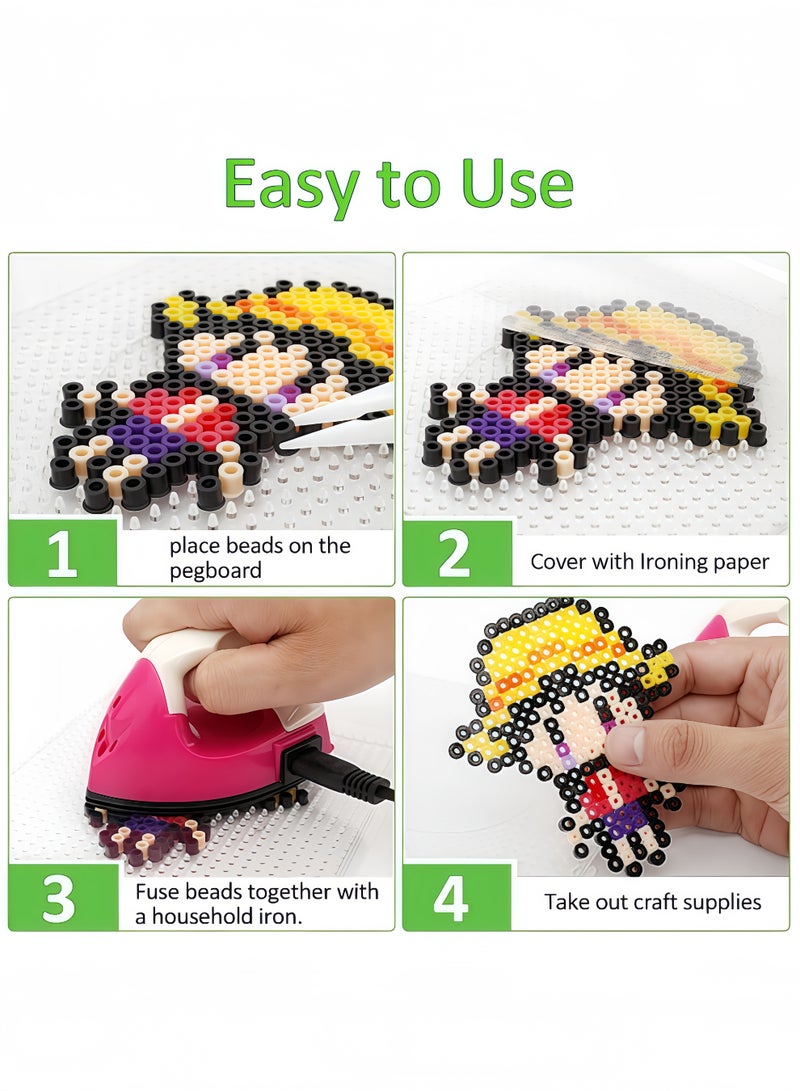 Easy to Use

1 place beads on the pegboard

2 Cover with Ironing paper

3 Fuse beads together with a household iron.

4 Take out craft supplies