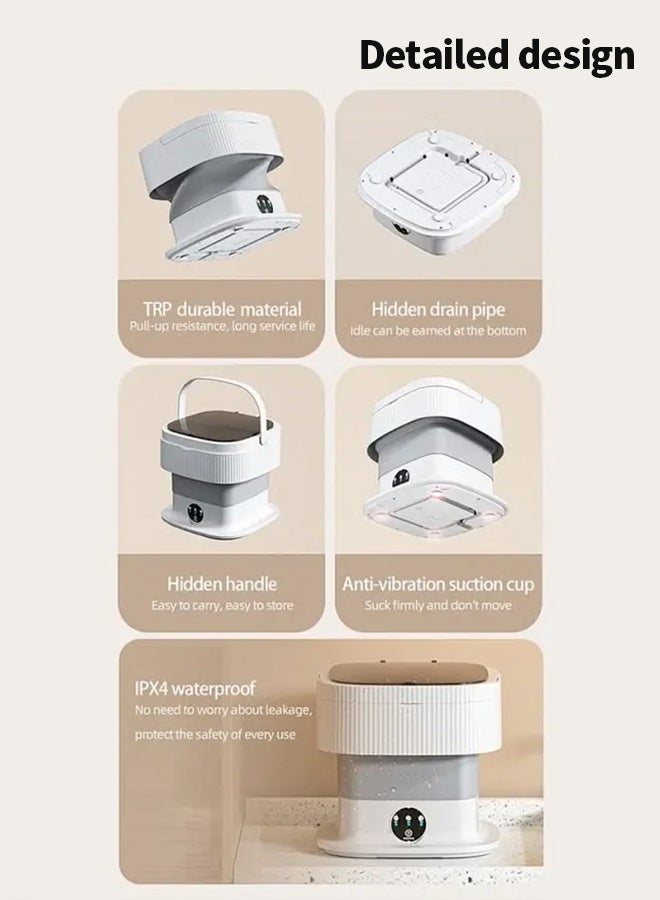 Detailed design

TRP durable material
Pull-up resistance, long service life

Hidden drain pipe
idle can be earned at the bottom

Hidden handle
Easy to carry, easy to store

Anti-vibration suction cup
Suck firmly and don't move

IPX4 waterproof
No need to worry about leakage, protect the safety of every use