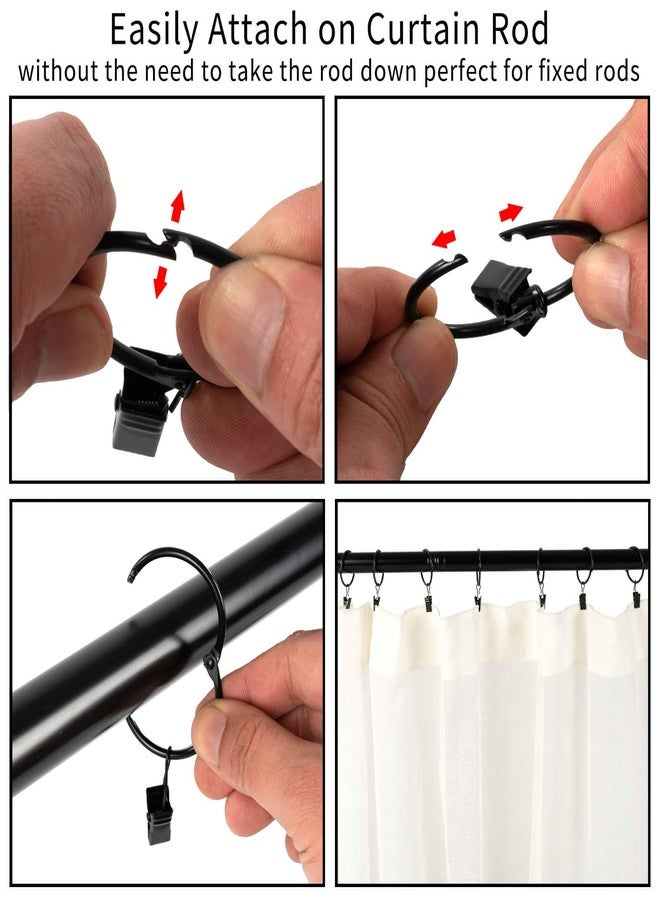 Easily Attach on Curtain Rod
without the need to take the rod down perfect for fixed rods