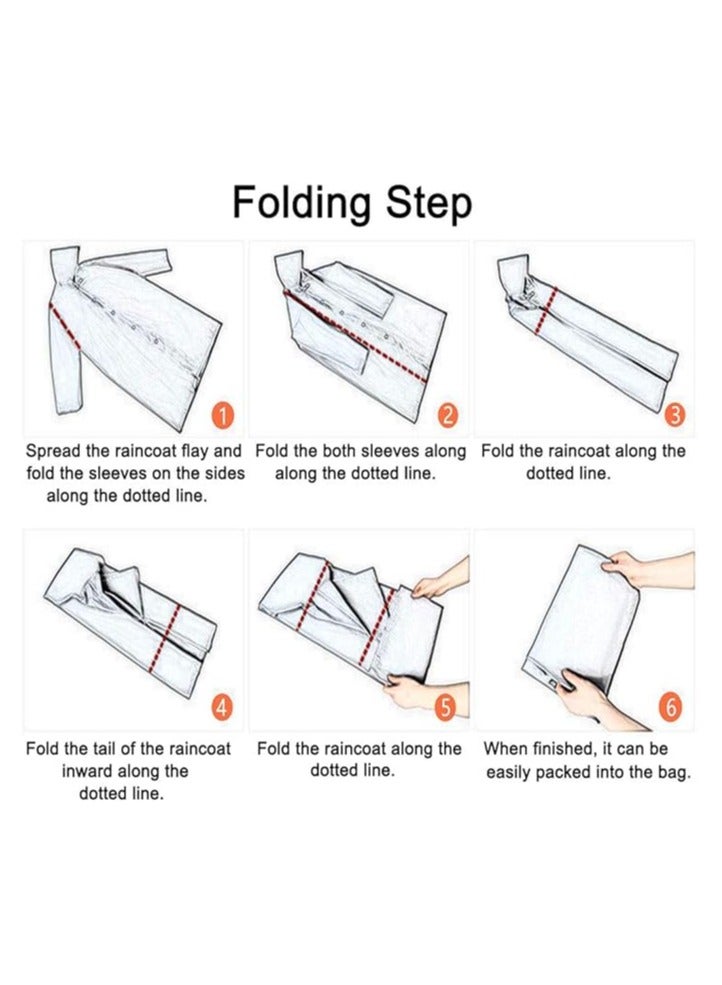 Folding Step

1

Spread the raincoat flay and fold the sleeves on the sides along the dotted line.

2

Fold the both sleeves along along the dotted line.

3

Fold the raincoat along the dotted line.

4

Fold the tail of the raincoat inward along the dotted line.

5

Fold the raincoat along the dotted line.

6

When finished, it can be easily packed into the bag.