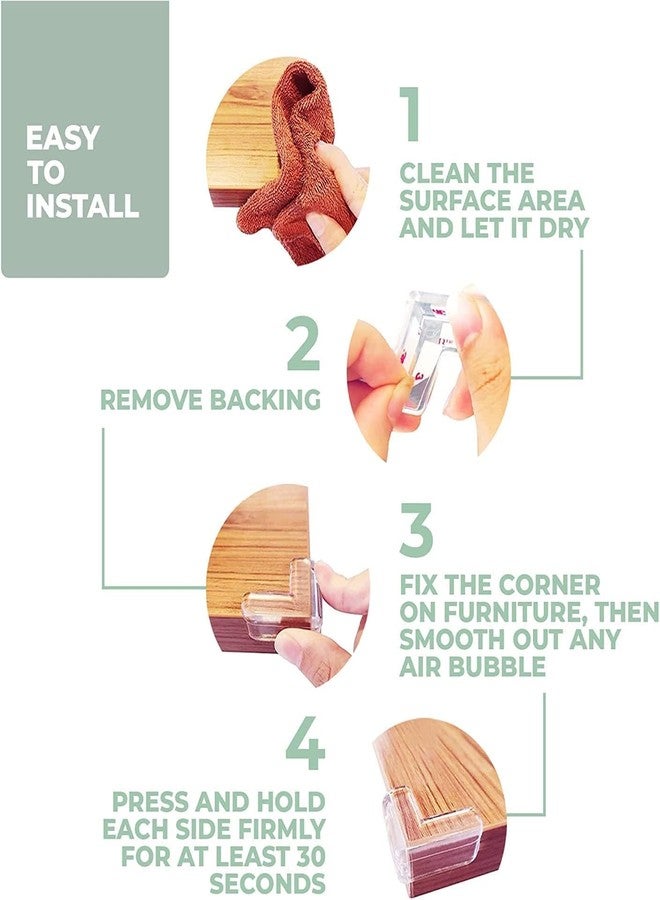 EASY TO INSTALL

1

CLEAN THE SURFACE AREA AND LET IT DRY

2

REMOVE BACKING

3

FIX THE CORNER ON FURNITURE, THEN SMOOTH OUT ANY AIR BUBBLE

4

PRESS AND HOLD EACH SIDE FIRMLY FOR AT LEAST 30 SECONDS