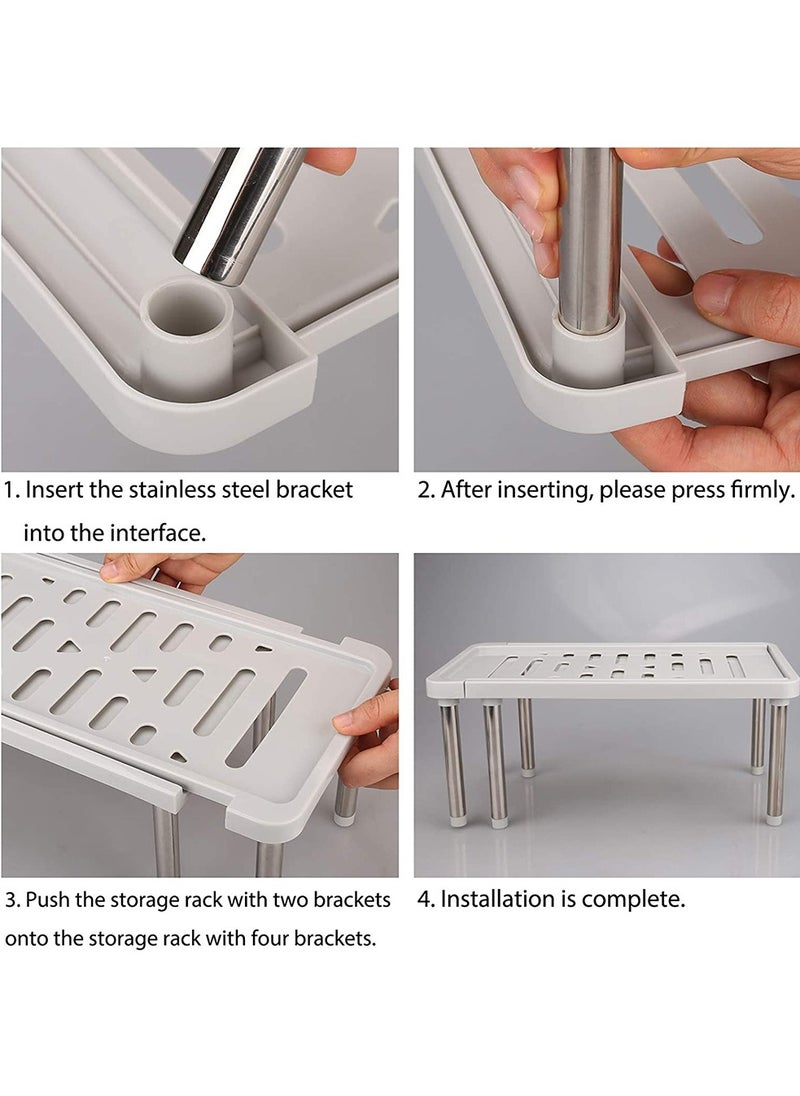 1. Insert the stainless steel bracket into the interface.

2. After inserting, please press firmly.

3. Push the storage rack with two brackets onto the storage rack with four brackets.

4. Installation is complete.