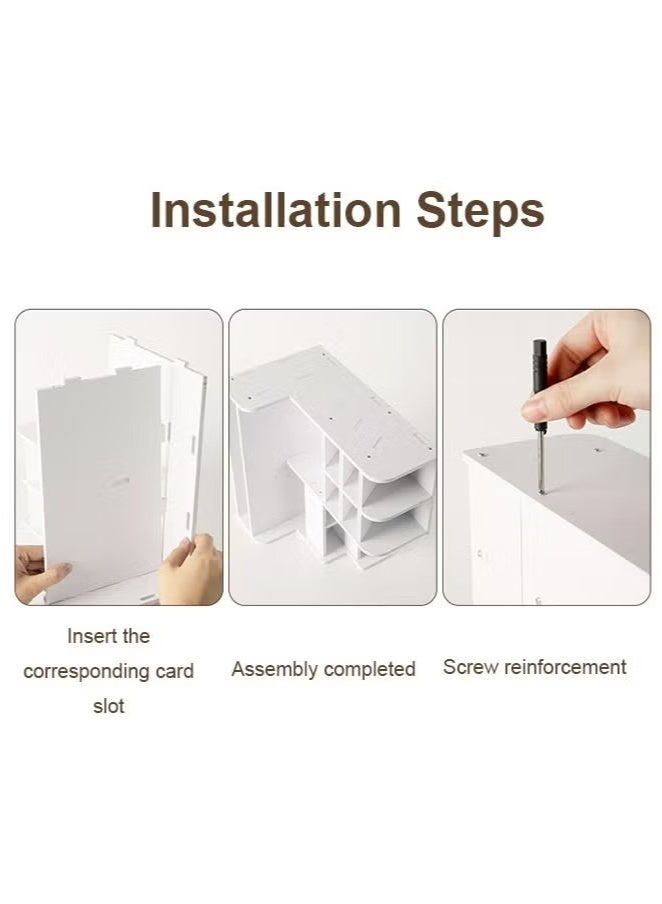 Installation Steps

Insert the corresponding card slot

Assembly completed

Screw reinforcement