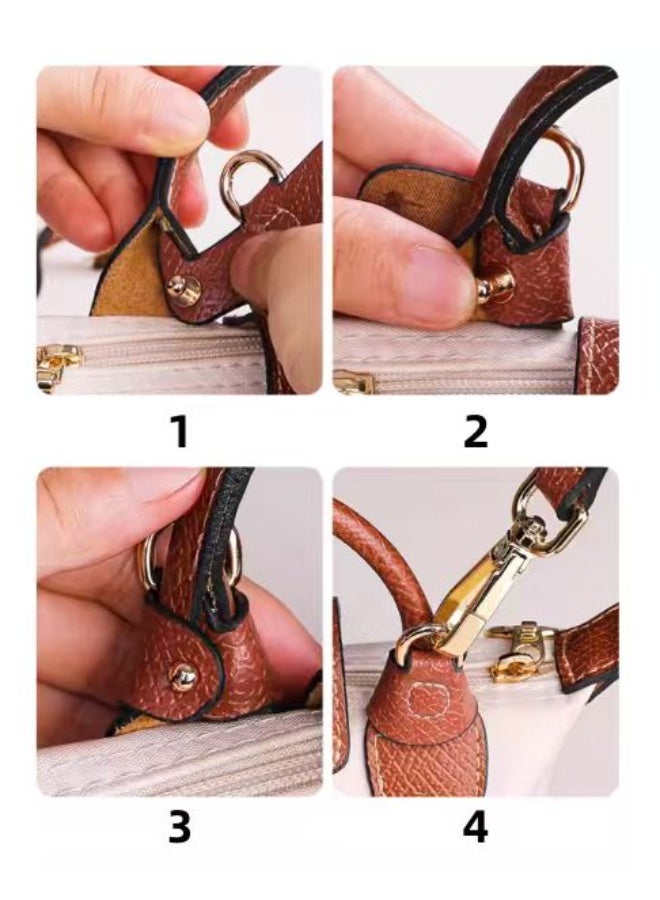 1
2
3
4