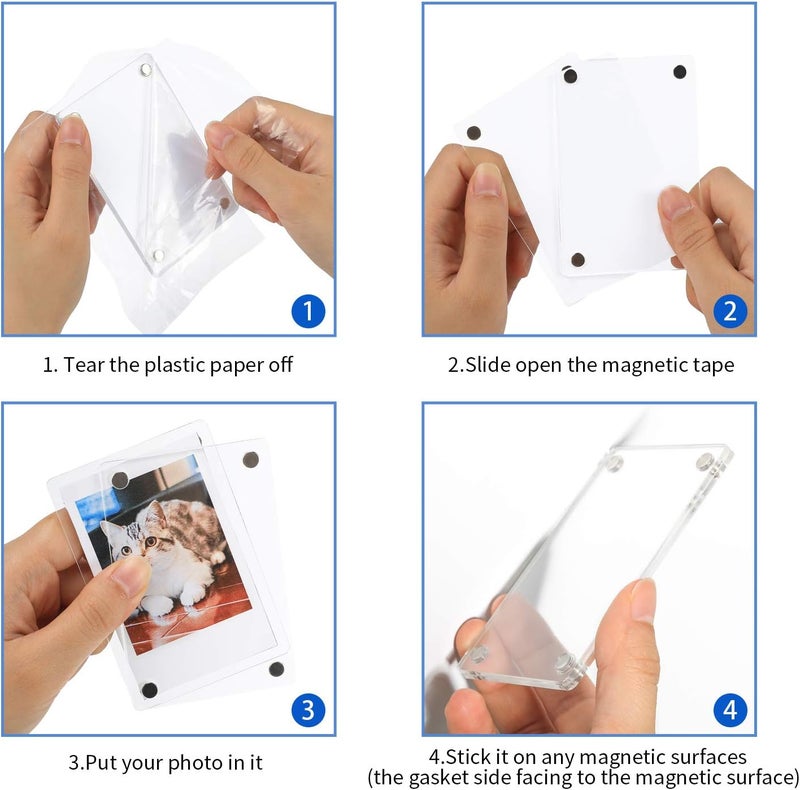 1

1. Tear the plastic paper off

2

2.Slide open the magnetic tape

3

3.Put your photo in it

4

4.Stick it on any magnetic surfaces (the gasket side facing to the magnetic surface)