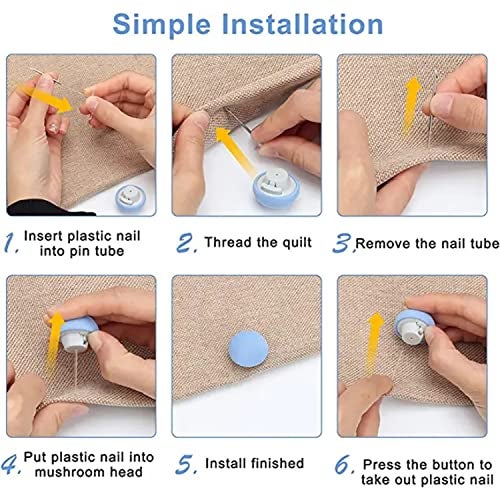 Simple Installation

1. Insert plastic nail into pin tube

2. Thread the quilt

3. Remove the nail tube

4. Put plastic nail into mushroom head

5. Install finished

6. Press the button to take out plastic nail