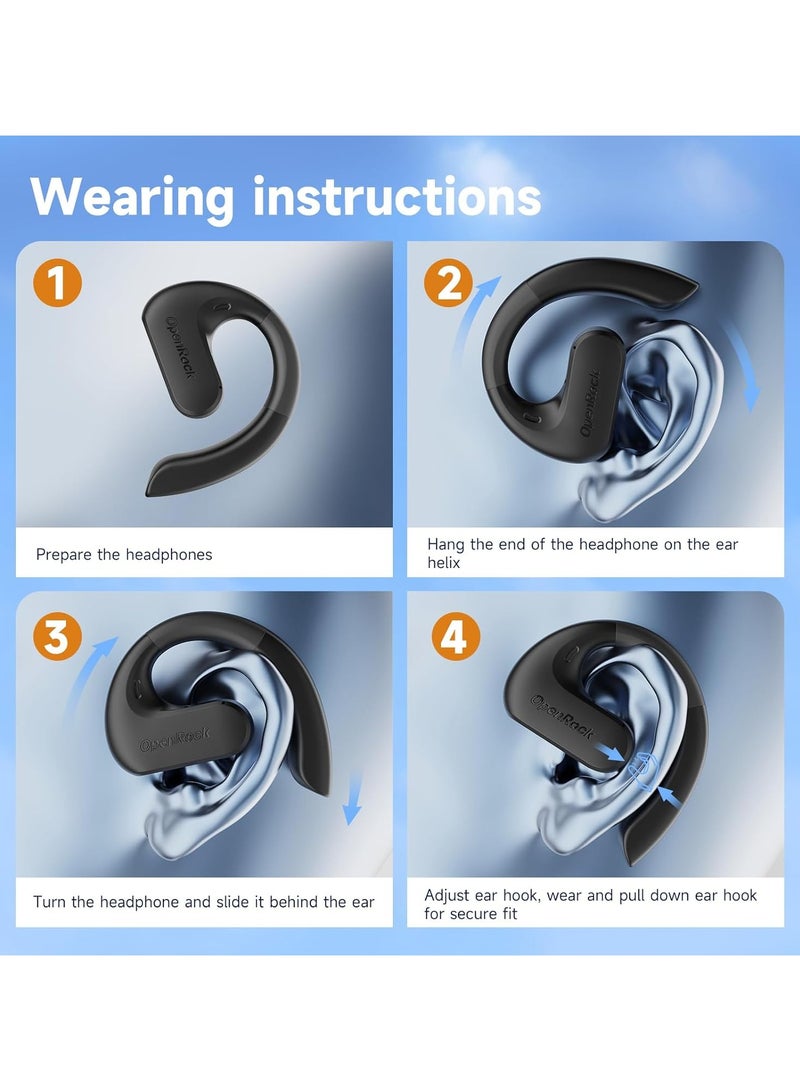 Wearing instructions

1

OpenRock

Prepare the headphones

2

OpenRock

Hang the end of the headphone on the ear helix

3

OpenRock

Turn the headphone and slide it behind the ear

4

OpenRock

Adjust ear hook, wear and pull down ear hook for secure fit