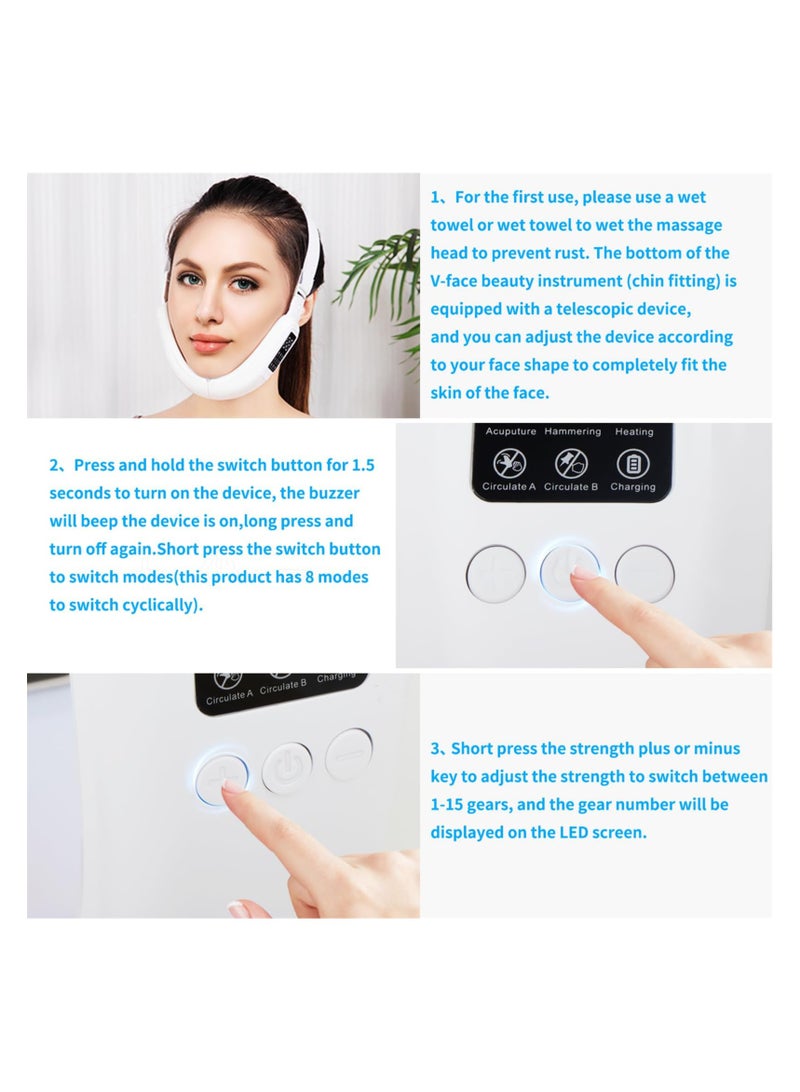 1、For the first use, please use a wet towel or wet towel to wet the massage head to prevent rust. The bottom of the V-face beauty instrument (chin fitting) is equipped with a telescopic device, and you can adjust the device according to your face shape to completely fit the skin of the face.

2、Press and hold the switch button for 1.5 seconds to turn on the device, the buzzer will beep the device is on,long press and turn off again.Short press the switch button to switch modes(this product has 8 modes to switch cyclically).

Acuputure Hammering Heating

Circulate A Circulate B Charging

Circulate A Circulate B Charging

3、Short press the strength plus or minus key to adjust the strength to switch between 1-15 gears, and the gear number will be displayed on the LED screen.