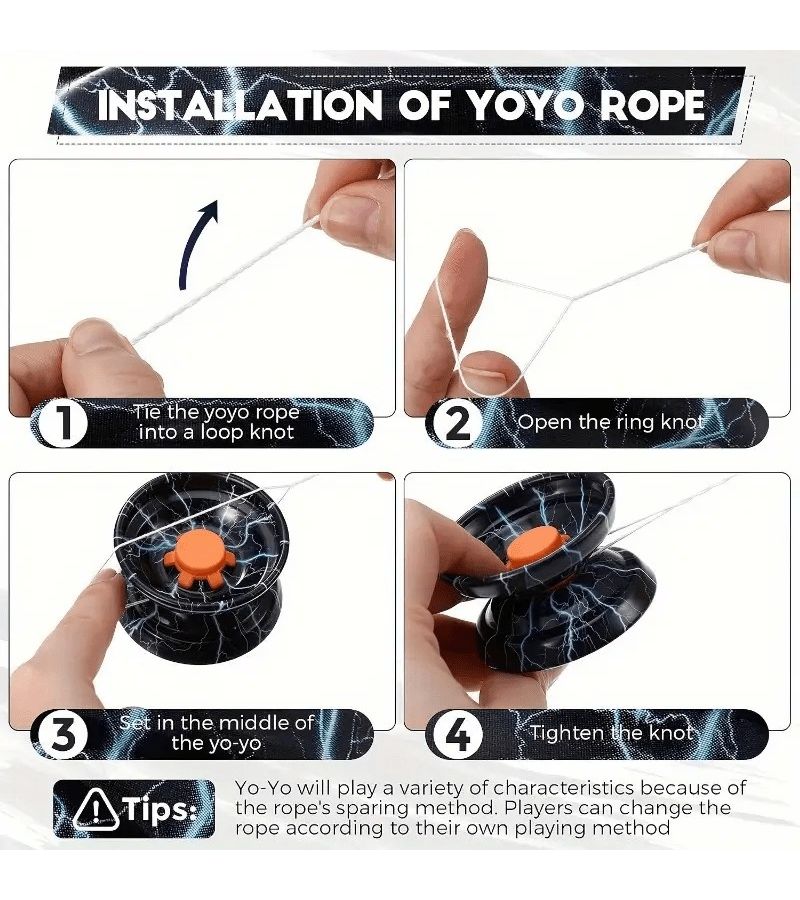 INSTALLATION OF YOYO ROPE

1 Tie the yoyo rope into a loop knot

2 Open the ring knot

3 Set in the middle of the yo-yo

4 Tighten the knot

Tips: Yo-Yo will play a variety of characteristics because of the rope's sparing method. Players can change the rope according to their own playing method