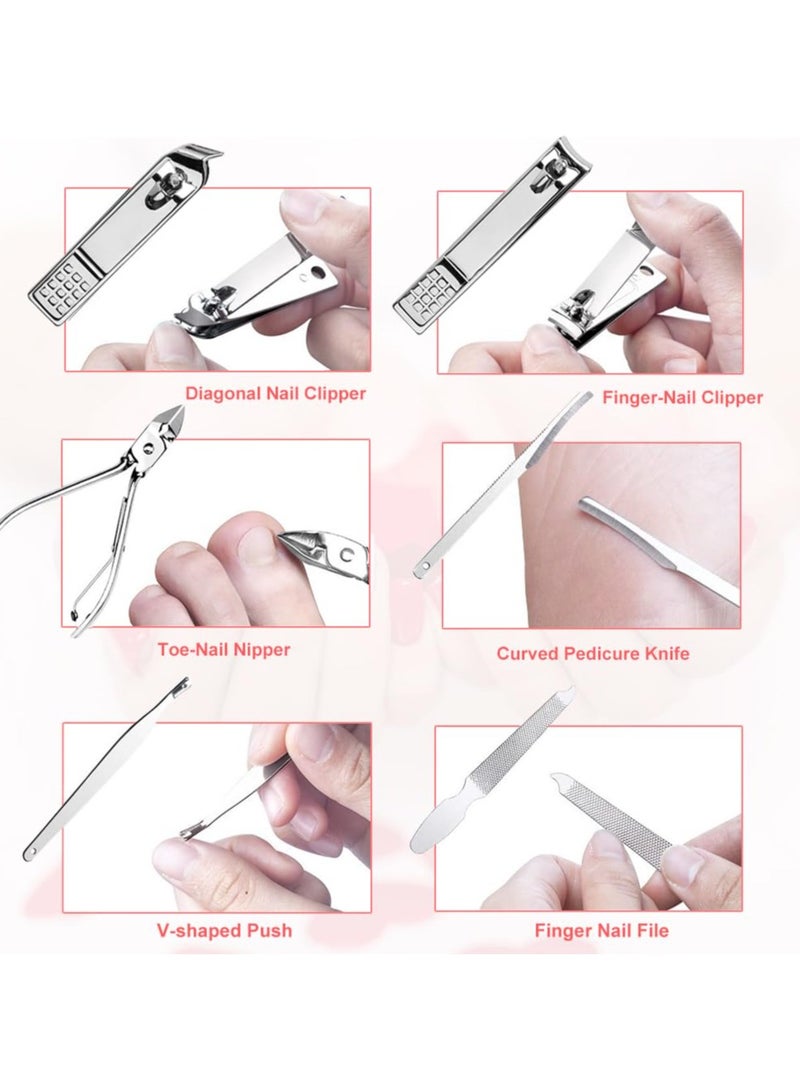 Diagonal Nail Clipper

Finger-Nail Clipper

Toe-Nail Nipper

Curved Pedicure Knife

V-shaped Push

Finger Nail File