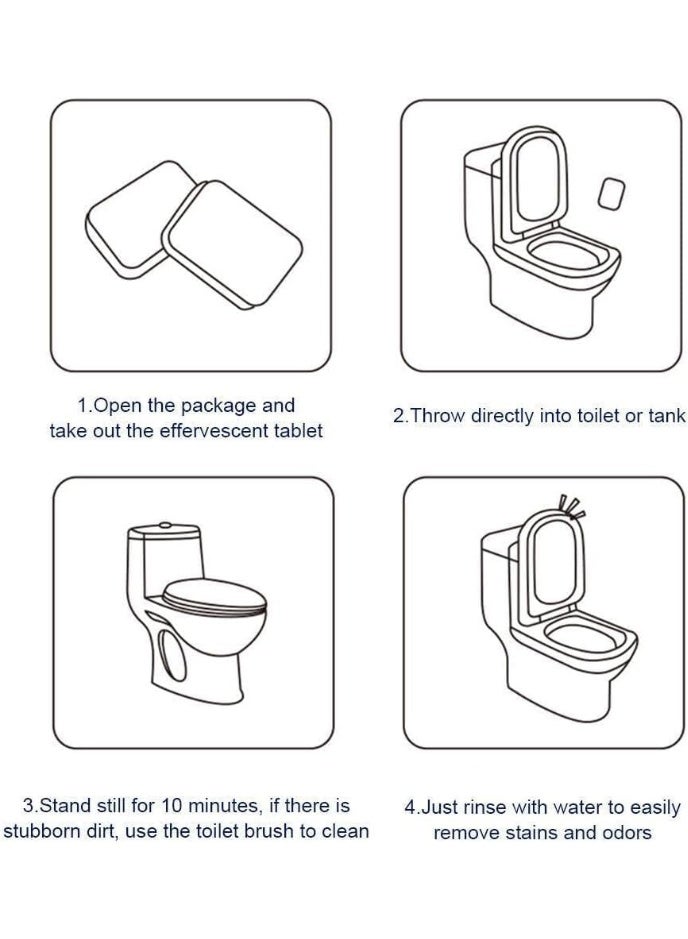 1.Open the package and take out the effervescent tablet

2.Throw directly into toilet or tank

3.Stand still for 10 minutes, if there is stubborn dirt, use the toilet brush to clean

4.Just rinse with water to easily remove stains and odors