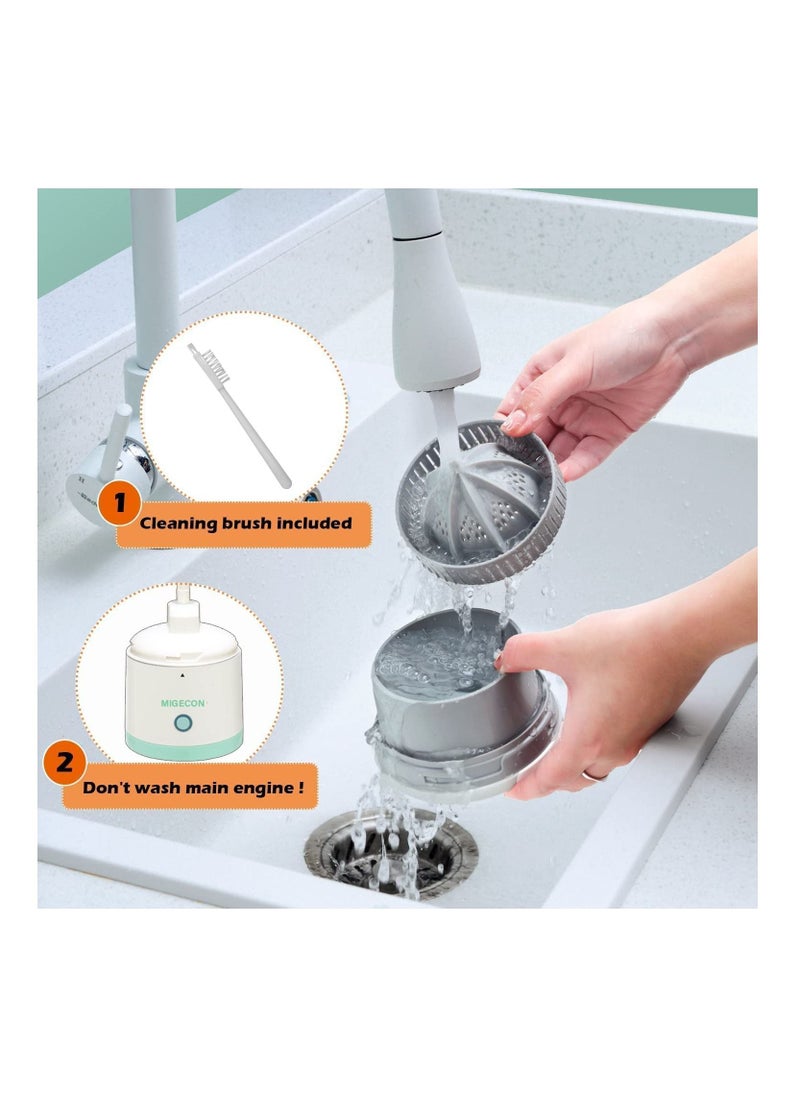 1
Cleaning brush included

MIGECON

2
Don't wash main engine !