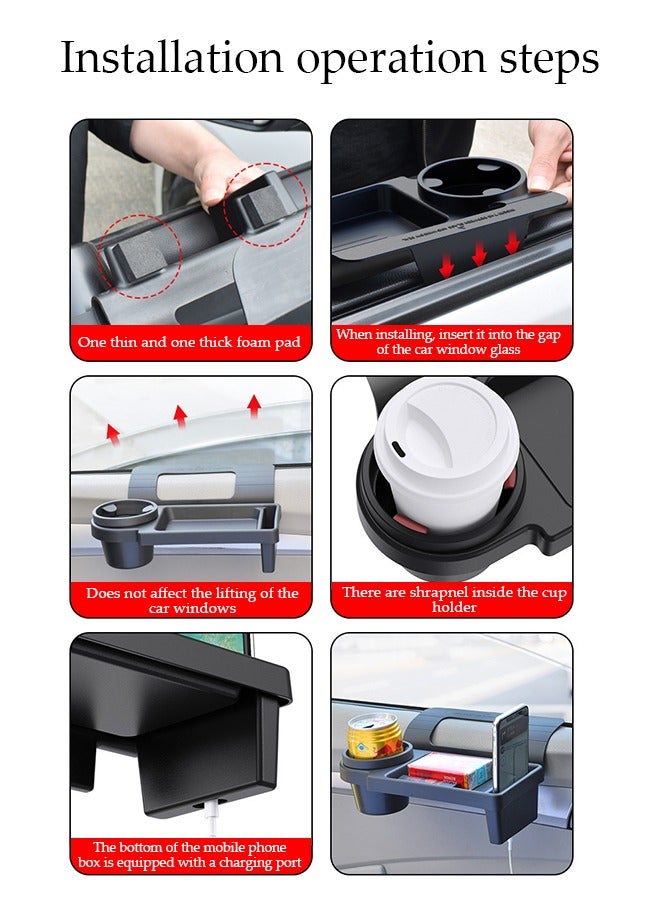 Installation operation steps

One thin and one thick foam pad

When installing, insert it into the gap of the car window glass

Does not affect the lifting of the car windows

There are shrapnel inside the cup holder

The bottom of the mobile phone box is equipped with a charging port