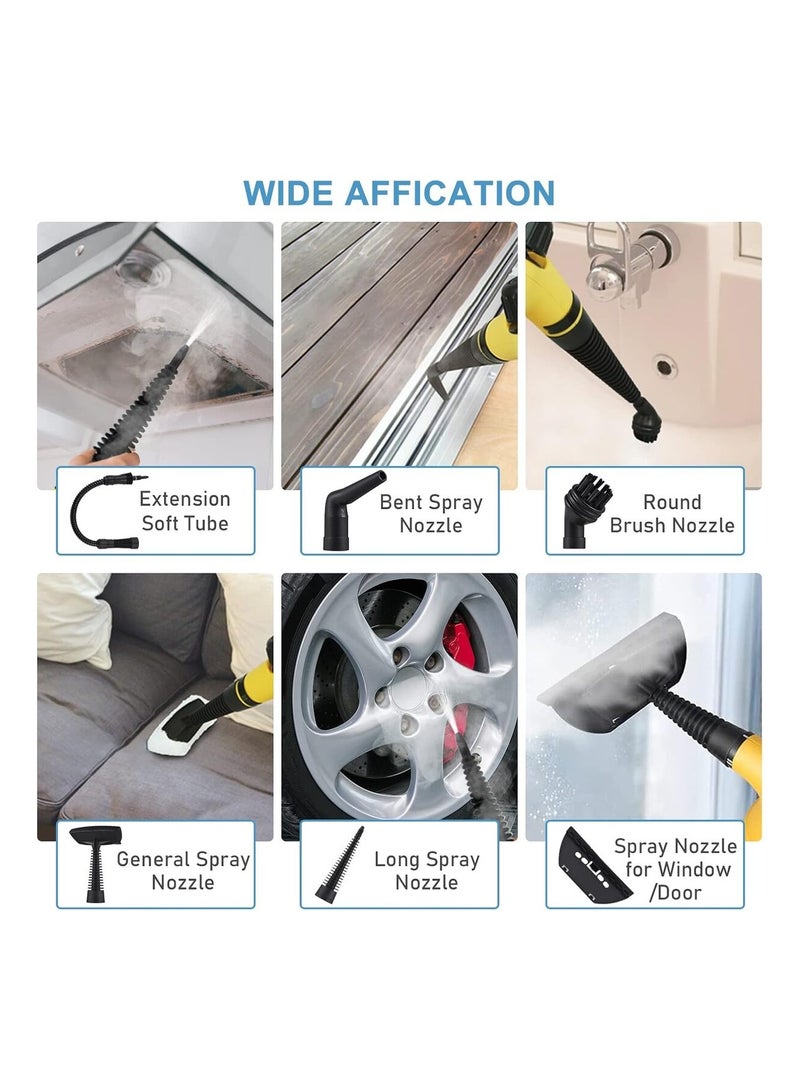 WIDE AFFICATION

Extension Soft Tube

Bent Spray Nozzle

Round Brush Nozzle

General Spray Nozzle

Long Spray Nozzle

Spray Nozzle for Window /Door