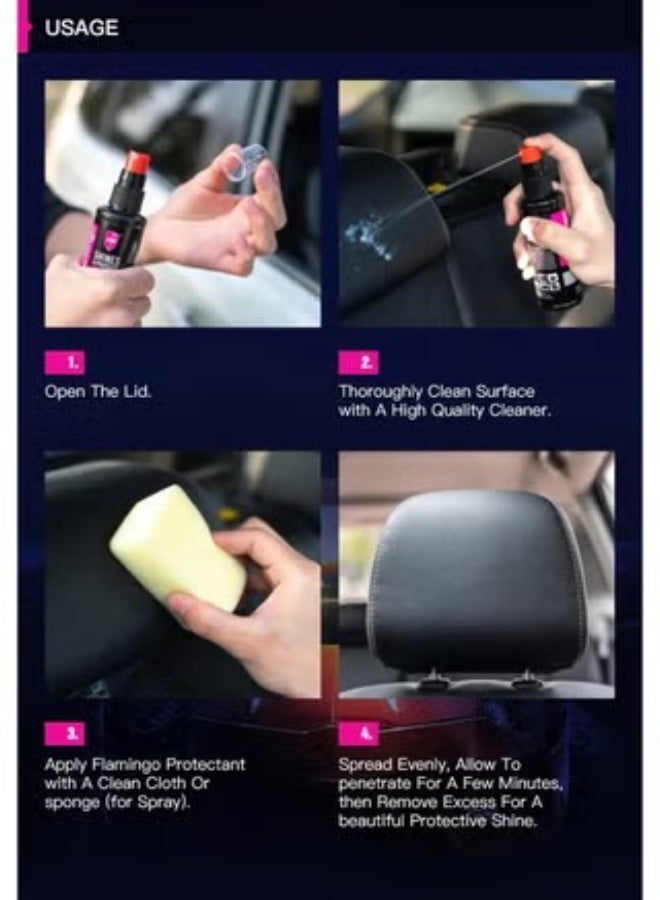 USAGE

1.

Open The Lid.

2.

Thoroughly Clean Surface with A High Quality Cleaner.

3.

Apply Flamingo Protectant with A Clean Cloth Or sponge (for Spray).

4.

Spread Evenly, Allow To penetrate For A Few Minutes, then Remove Excess For A beautiful Protective Shine.