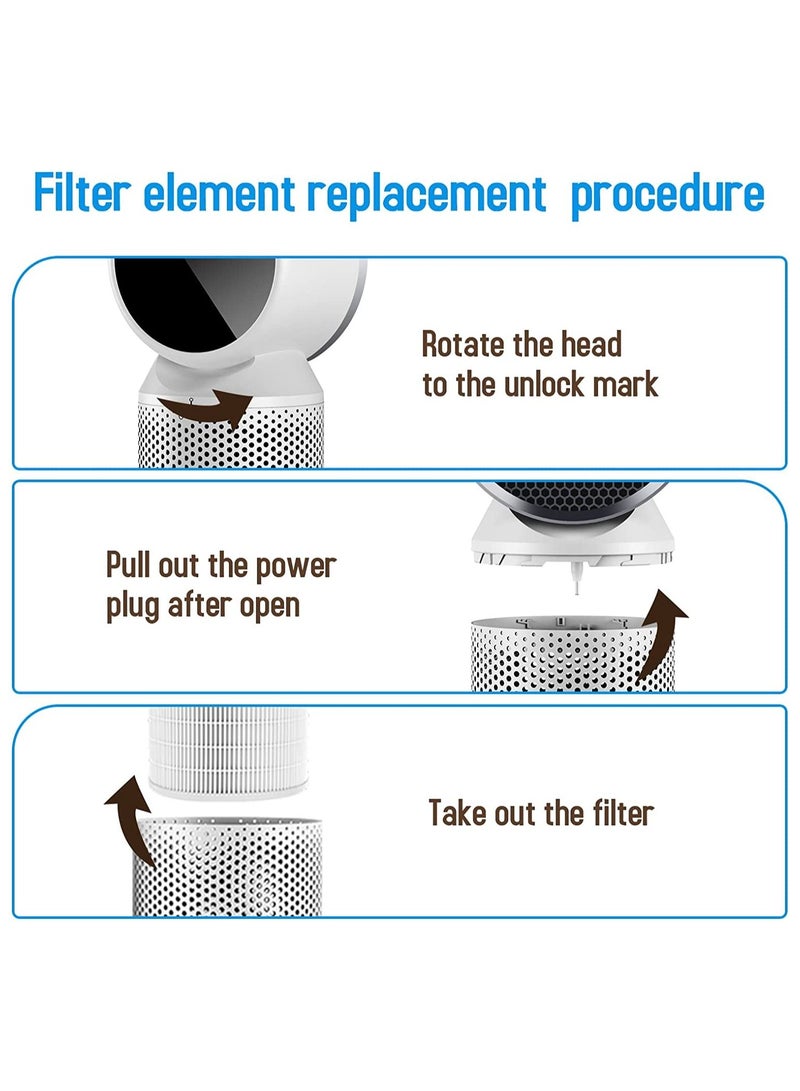 Filter element replacement procedure

Rotate the head to the unlock mark

Pull out the power plug after open

Take out the filter