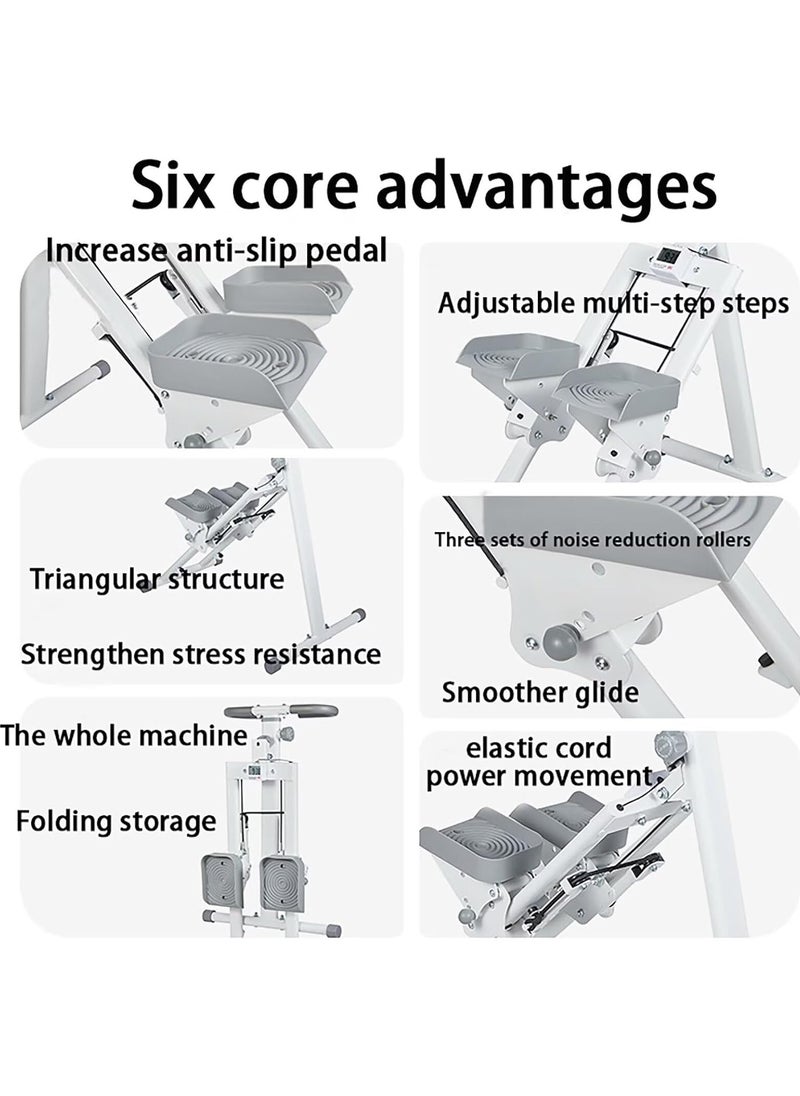 Six core advantages

Increase anti-slip pedal

Adjustable multi-step steps

Triangular structure

Strengthen stress resistance

Three sets of noise reduction rollers

Smoother glide

The whole machine

Folding storage

elastic cord power movement