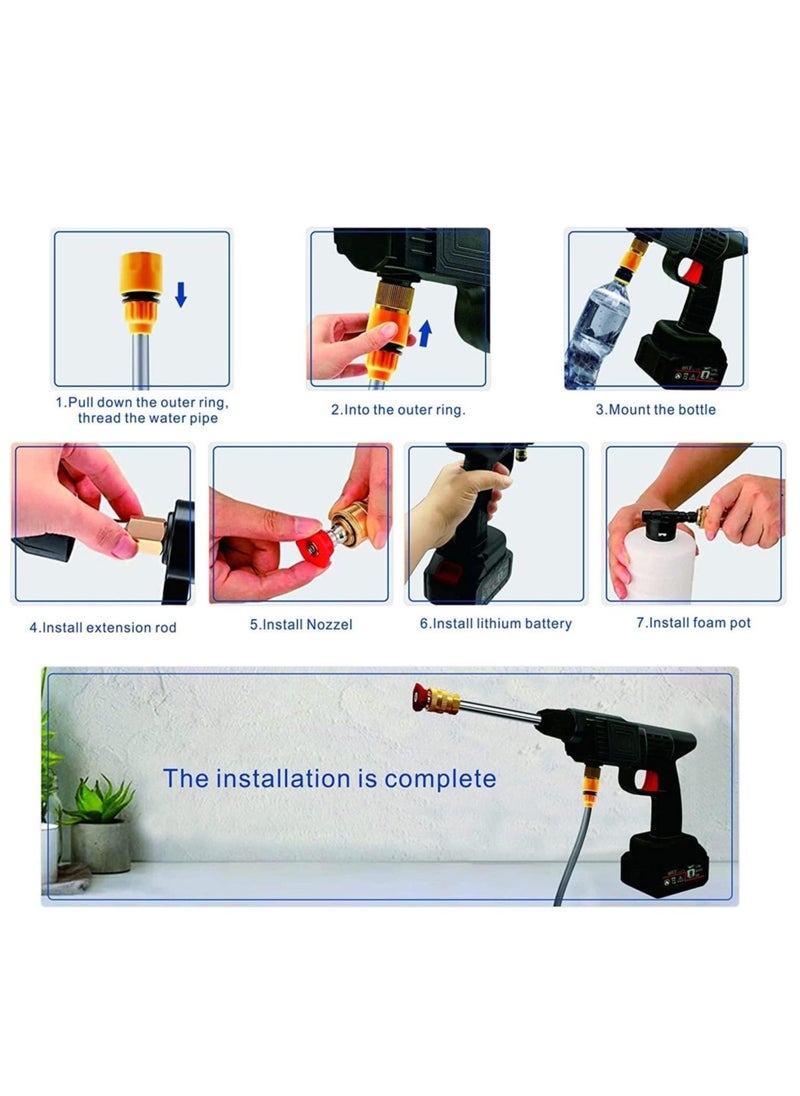 1.Pull down the outer ring, thread the water pipe

2.Into the outer ring.

3.Mount the bottle

4.Install extension rod

5.Install Nozzel

6.Install lithium battery

7.Install foam pot

The installation is complete