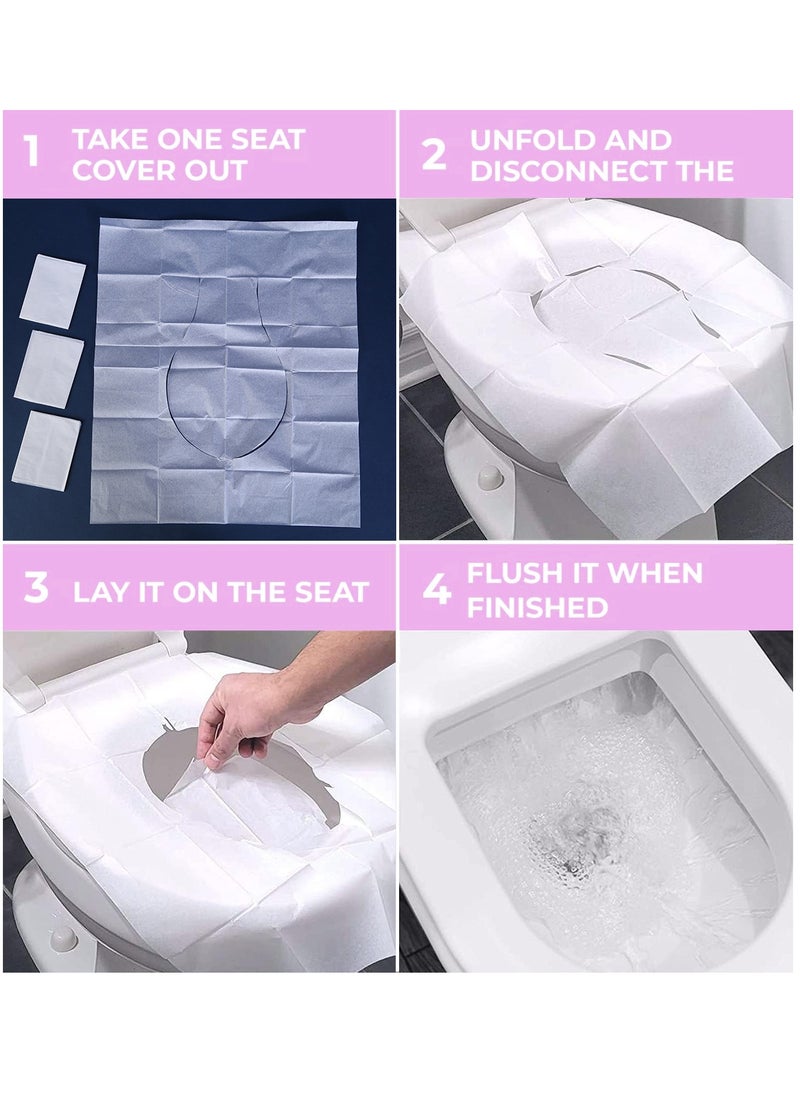 1 TAKE ONE SEAT COVER OUT

2 UNFOLD AND DISCONNECT THE

3 LAY IT ON THE SEAT

4 FLUSH IT WHEN FINISHED