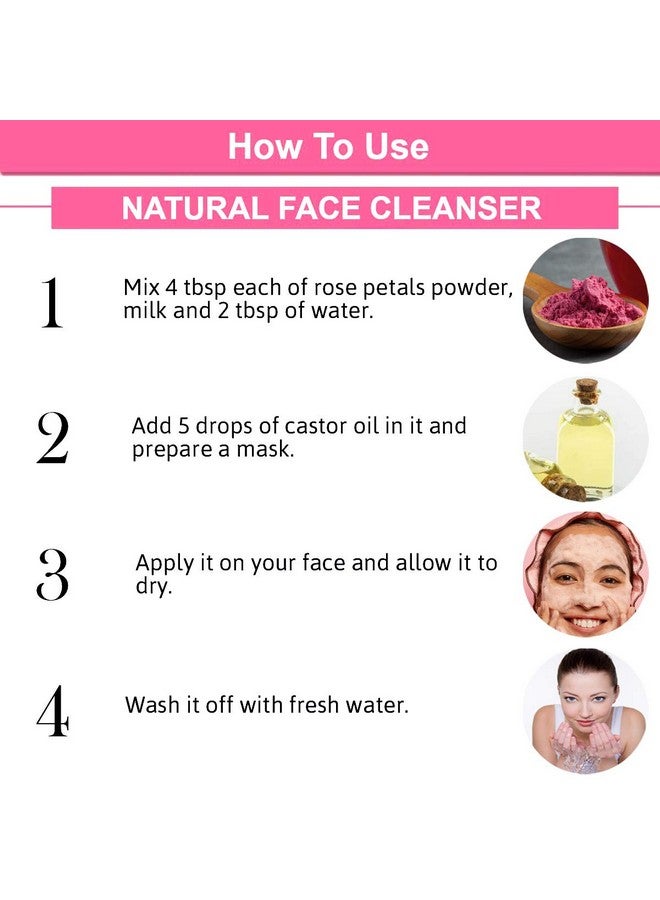 How To Use

NATURAL FACE CLEANSER

1 Mix 4 tbsp each of rose petals powder, milk and 2 tbsp of water.

2 Add 5 drops of castor oil in it and prepare a mask.

3 Apply it on your face and allow it to dry.

4 Wash it off with fresh water.