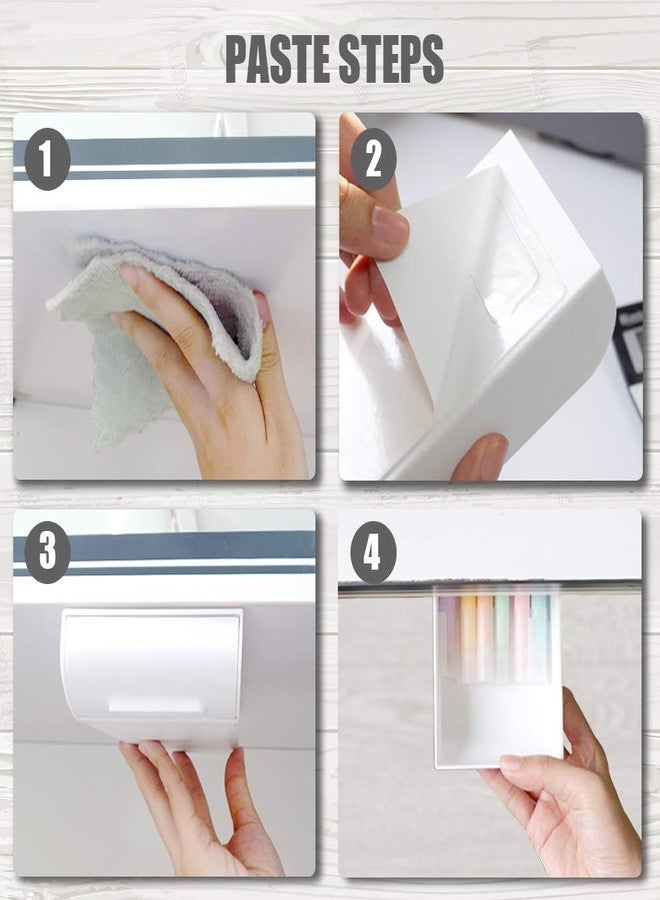 PASTE STEPS

1

2

3

4