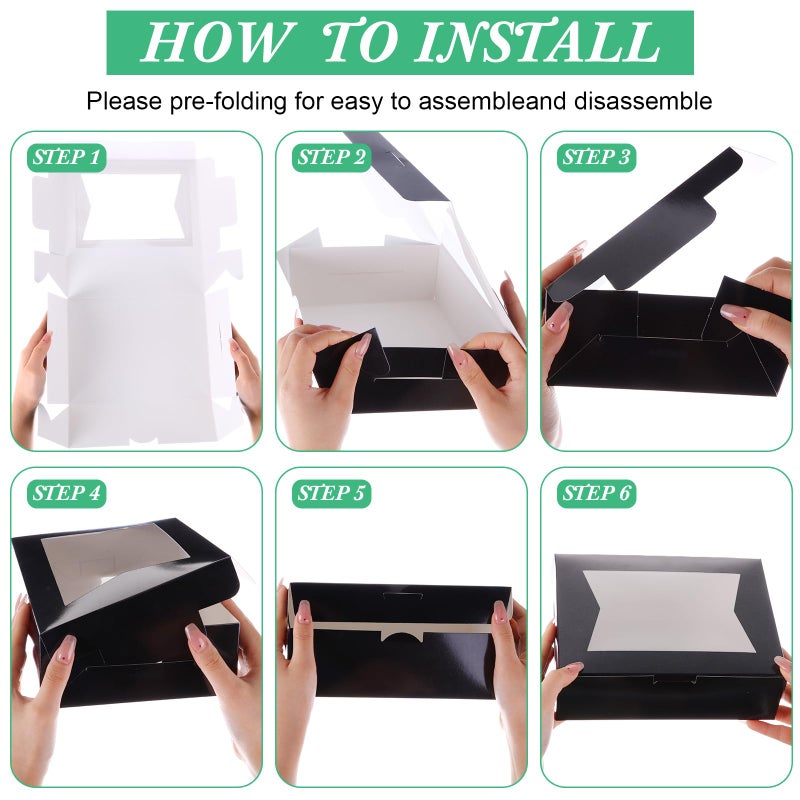 HOW TO INSTALL

Please pre-folding for easy to assembleand disassemble

STEP 1

STEP 2

STEP 3

STEP 4

STEP 5

STEP 6