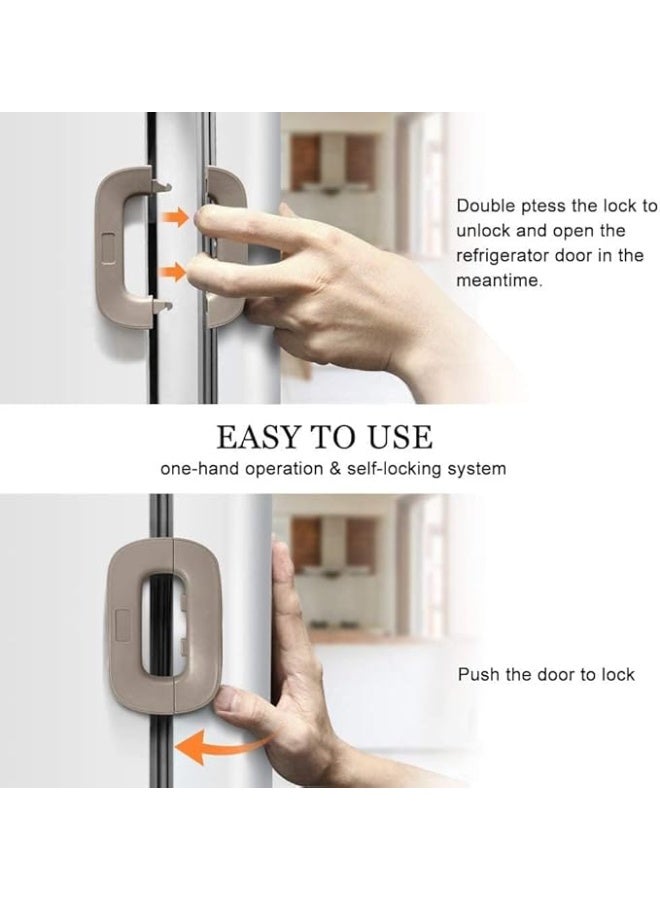 Double ptess the lock to unlock and open the refrigerator door in the meantime.

EASY TO USE

one-hand operation & self-locking system

Push the door to lock