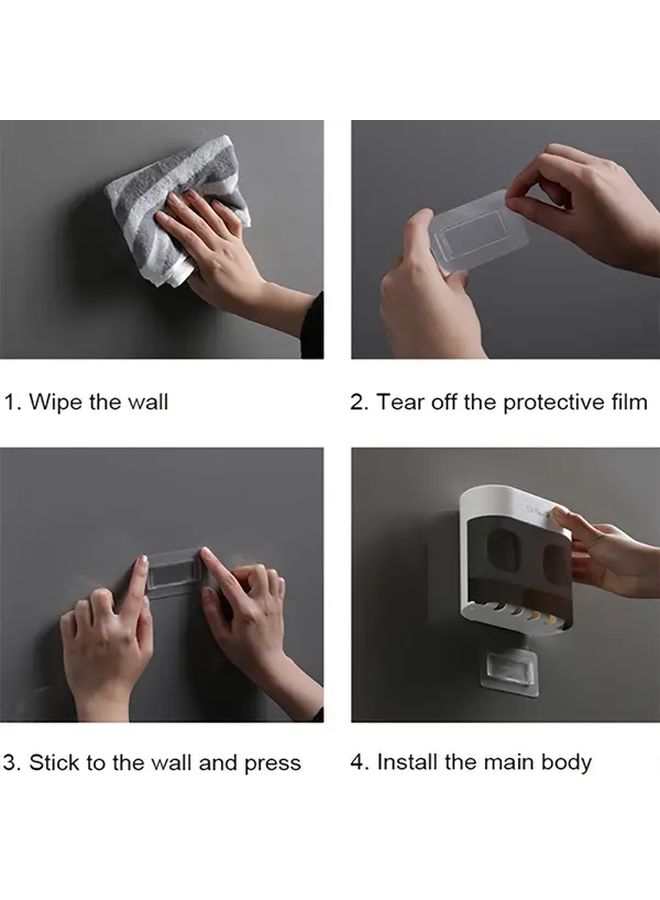 1. Wipe the wall

2. Tear off the protective film

3. Stick to the wall and press

4. Install the main body