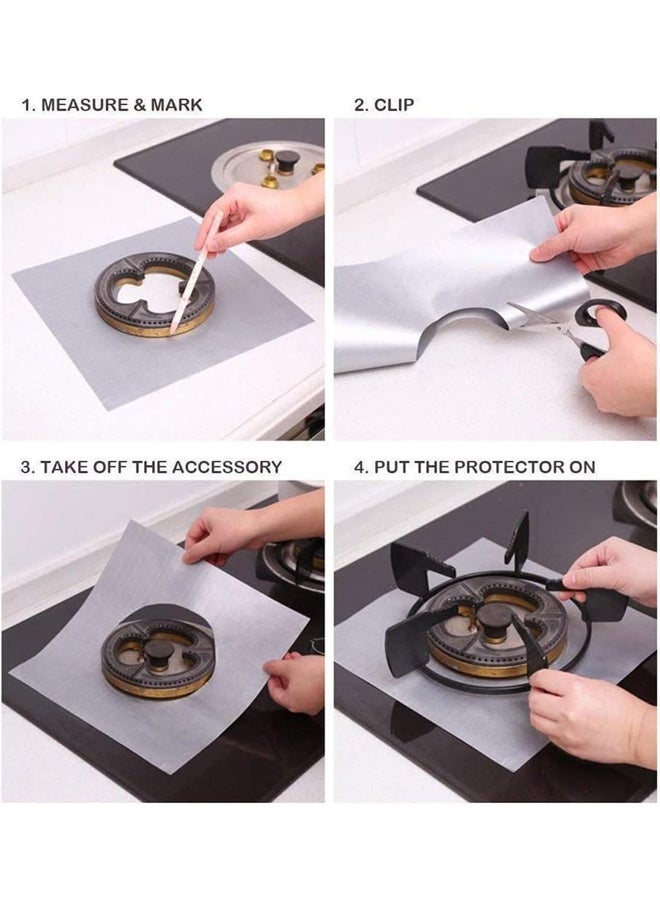 1. MEASURE & MARK

2. CLIP

3. TAKE OFF THE ACCESSORY

4. PUT THE PROTECTOR ON