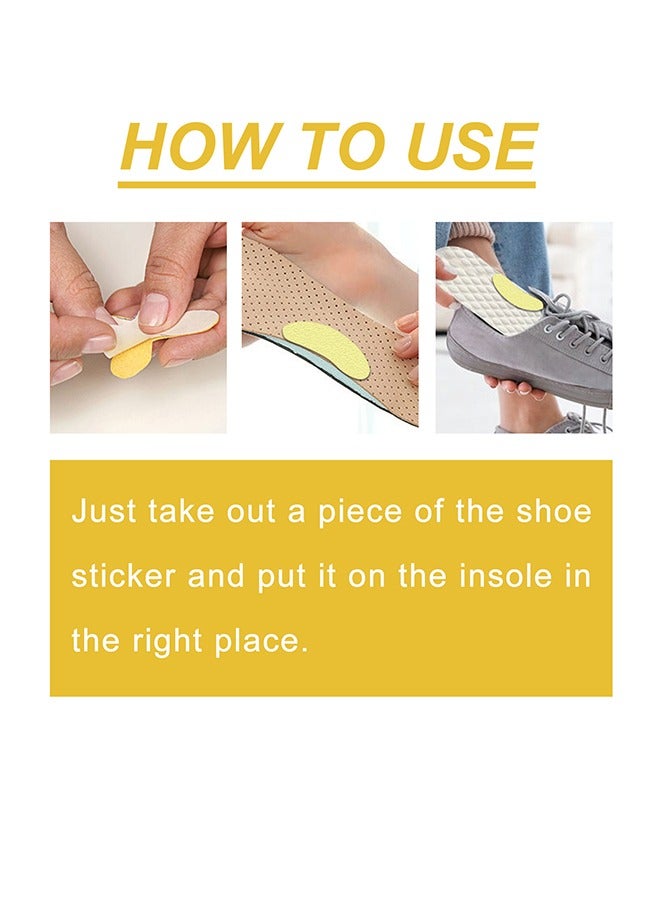 HOW TO USE

Just take out a piece of the shoe sticker and put it on the insole in the right place.