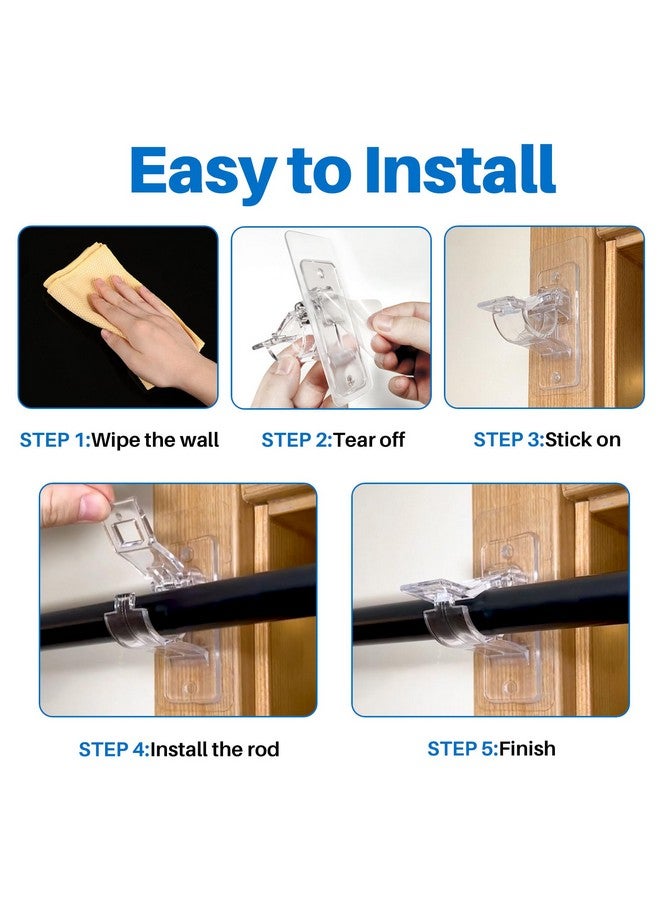 Easy to Install

STEP 1:Wipe the wall

STEP 2:Tear off

STEP 3:Stick on

STEP 4:Install the rod

STEP 5:Finish