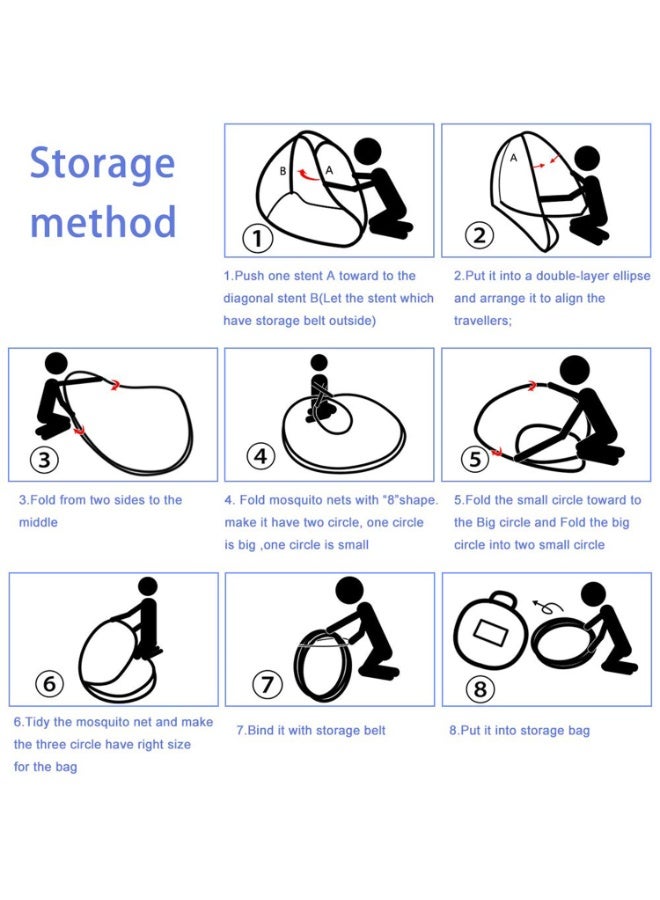 Storage method

B A
①
1.Push one stent A toward to the diagonal stent B(Let the stent which have storage belt outside)

A
②
2.Put it into a double-layer ellipse and arrange it to align the travellers;

③
3.Fold from two sides to the middle

④
4. Fold mosquito nets with "8"shape. make it have two circle, one circle is big ,one circle is small

⑤
5.Fold the small circle toward to the Big circle and Fold the big circle into two small circle

⑥
6.Tidy the mosquito net and make the three circle have right size for the bag

⑦
7.Bind it with storage belt

⑧
8.Put it into storage bag