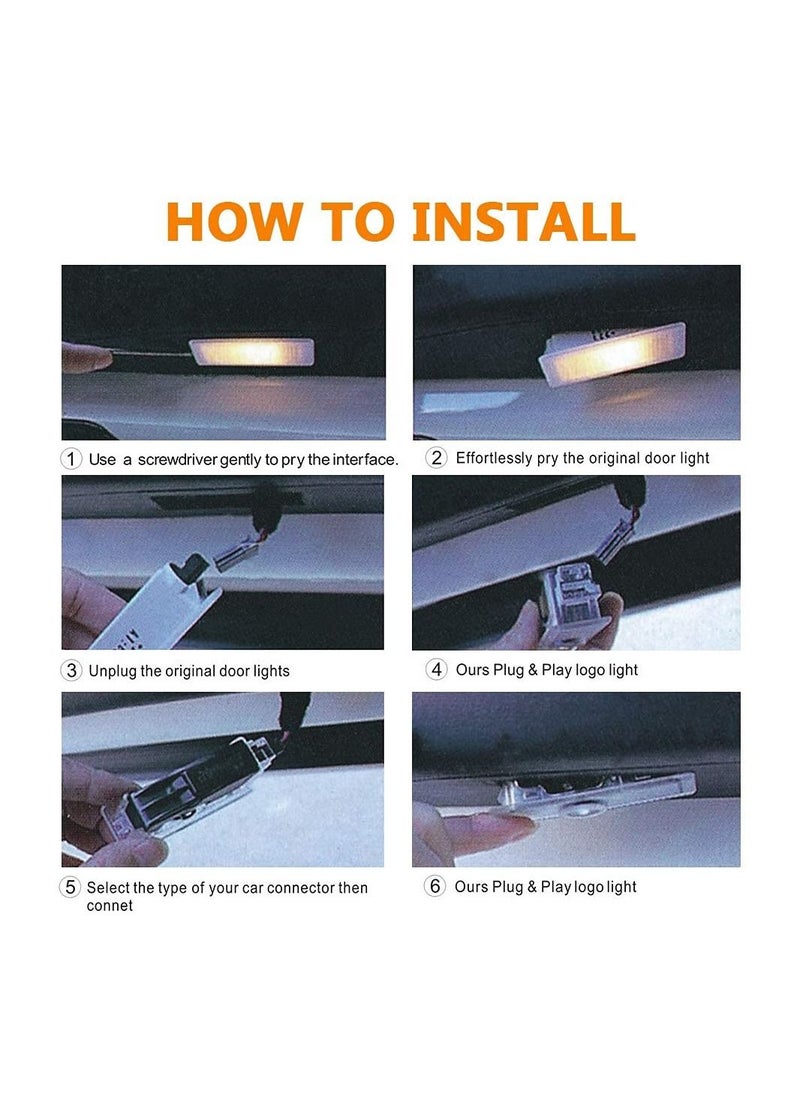 HOW TO INSTALL

1 Use a screwdriver gently to pry the interface.

2 Effortlessly pry the original door light

3 Unplug the original door lights

4 Ours Plug & Play logo light

5 Select the type of your car connector then connet

6 Ours Plug & Play logo light