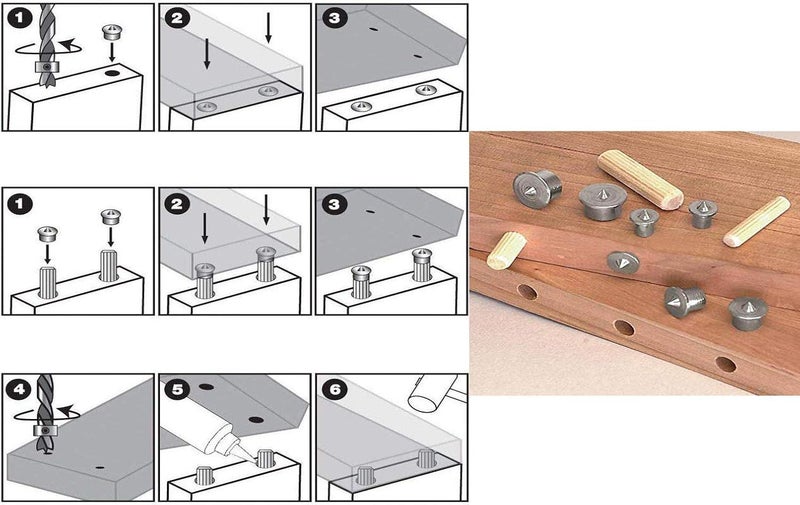 1 2 3

1 2 3

4 5 6