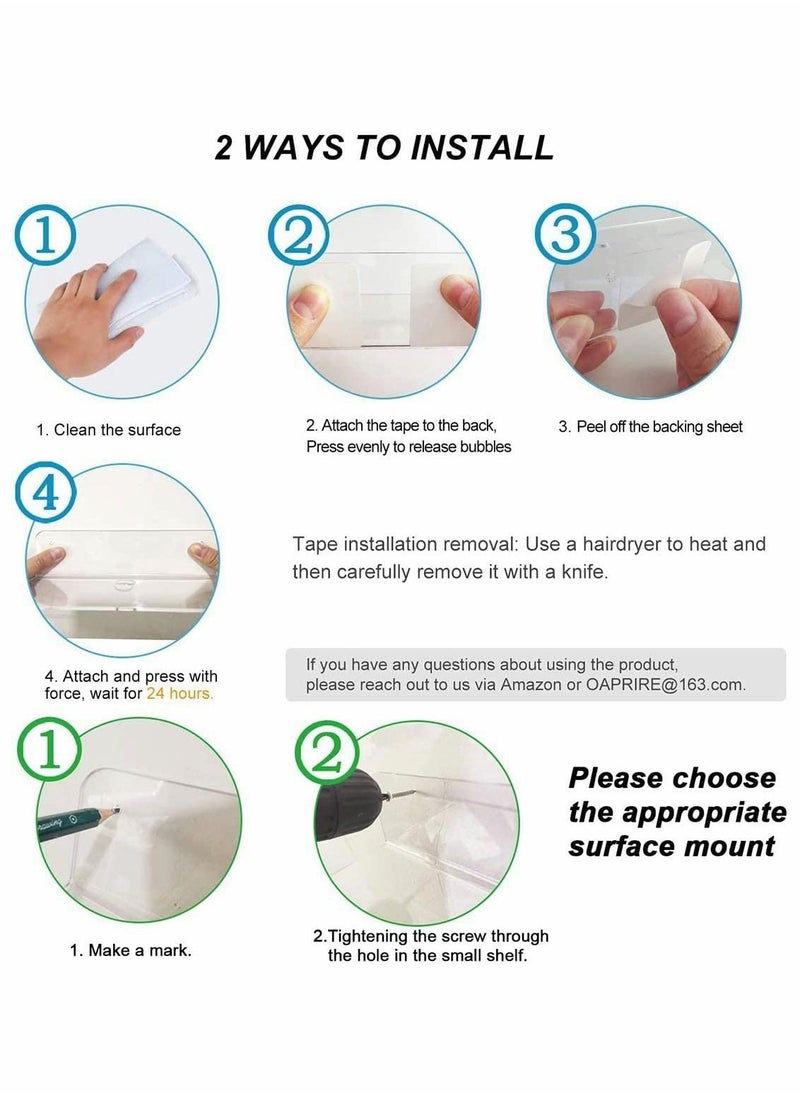 2 WAYS TO INSTALL

1

2

3

1. Clean the surface

2. Attach the tape to the back, Press evenly to release bubbles

3. Peel off the backing sheet

4

Tape installation removal: Use a hairdryer to heat and then carefully remove it with a knife.

4. Attach and press with force, wait for 24 hours.

If you have any questions about using the product, please reach out to us via Amazon or OAPRIRE@163.com.

1

2

Please choose the appropriate surface mount

1. Make a mark.

2.Tightening the screw through the hole in the small shelf.