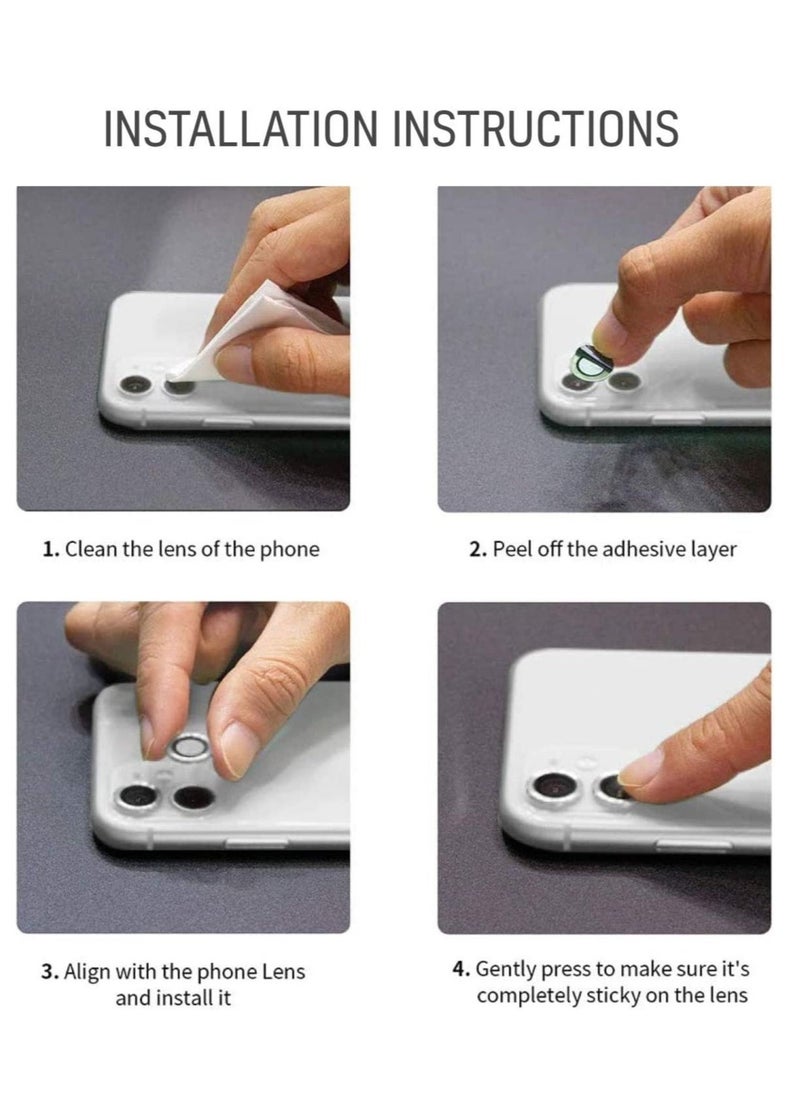 INSTALLATION INSTRUCTIONS

1. Clean the lens of the phone

2. Peel off the adhesive layer

3. Align with the phone Lens and install it

4. Gently press to make sure it's completely sticky on the lens