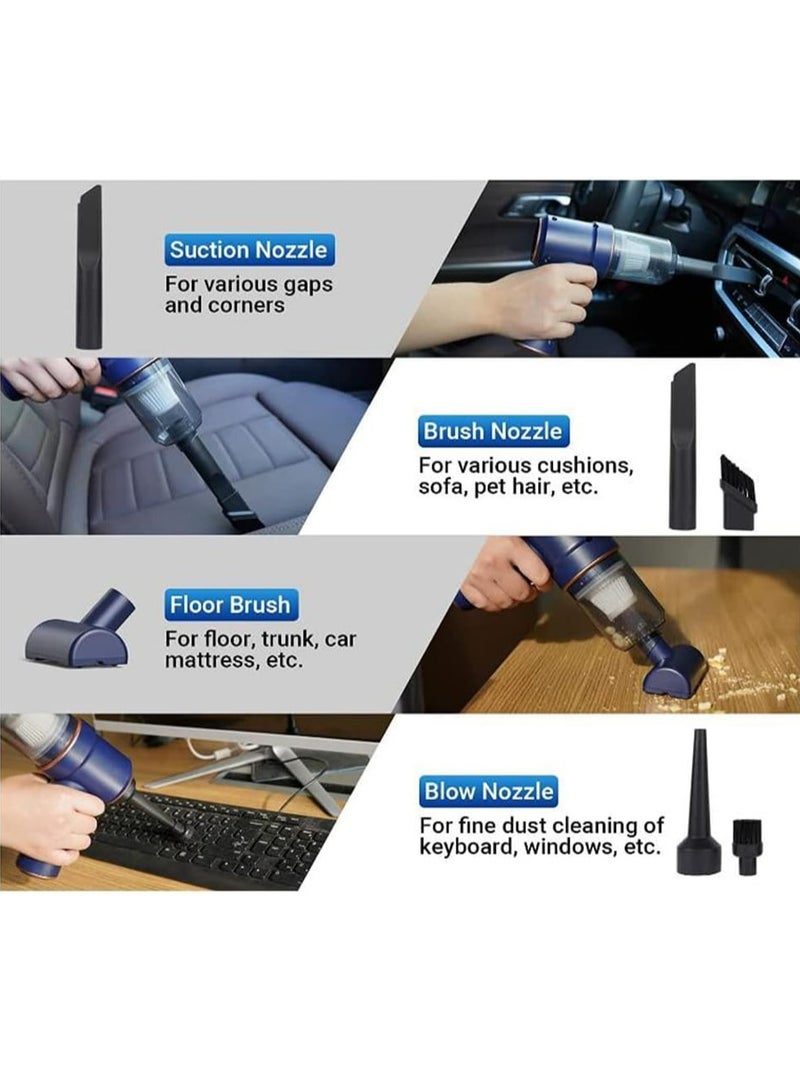 Suction Nozzle
For various gaps and corners

Brush Nozzle
For various cushions, sofa, pet hair, etc.

Floor Brush
For floor, trunk, car mattress, etc.

Blow Nozzle
For fine dust cleaning of keyboard, windows, etc.