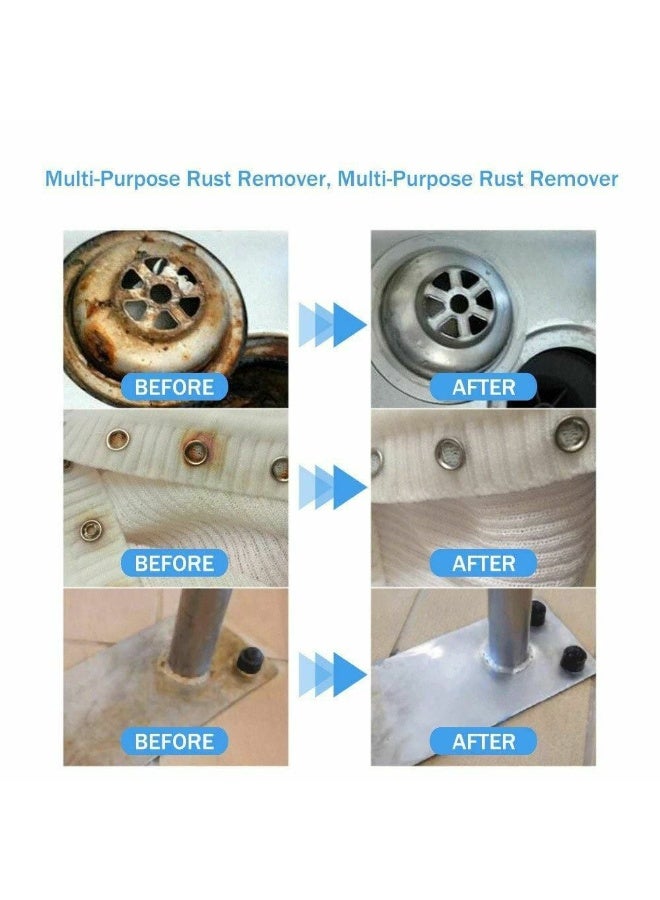 Multi-Purpose Rust Remover, Multi-Purpose Rust Remover

BEFORE

AFTER

BEFORE

AFTER

BEFORE

AFTER