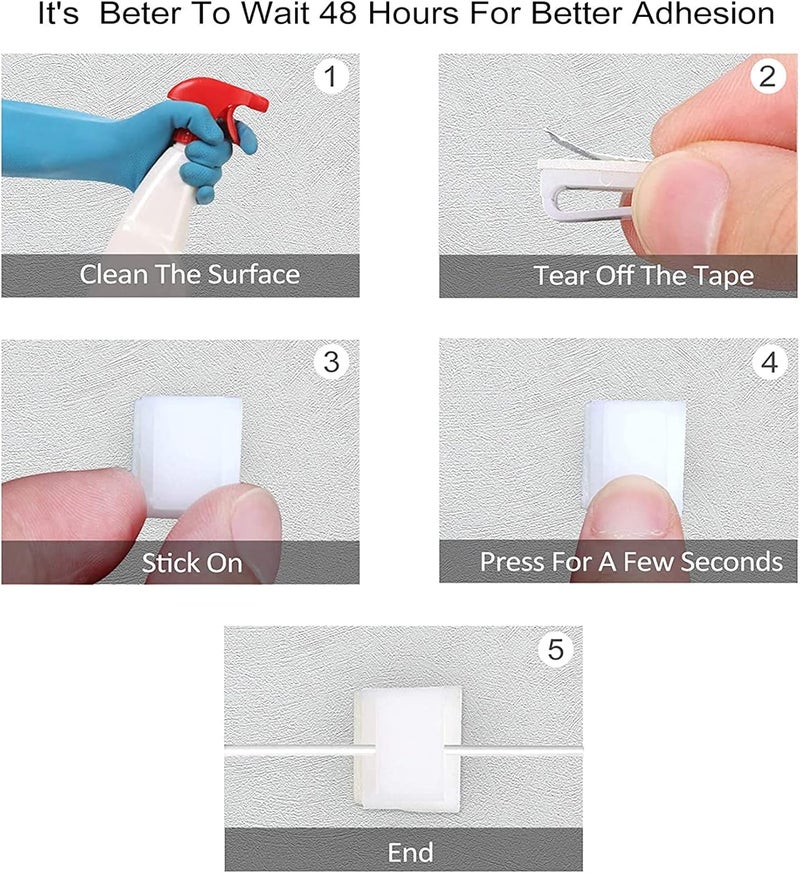 It's Beter To Wait 48 Hours For Better Adhesion

1
Clean The Surface

2
Tear Off The Tape

3
Stick On

4
Press For A Few Seconds

5
End