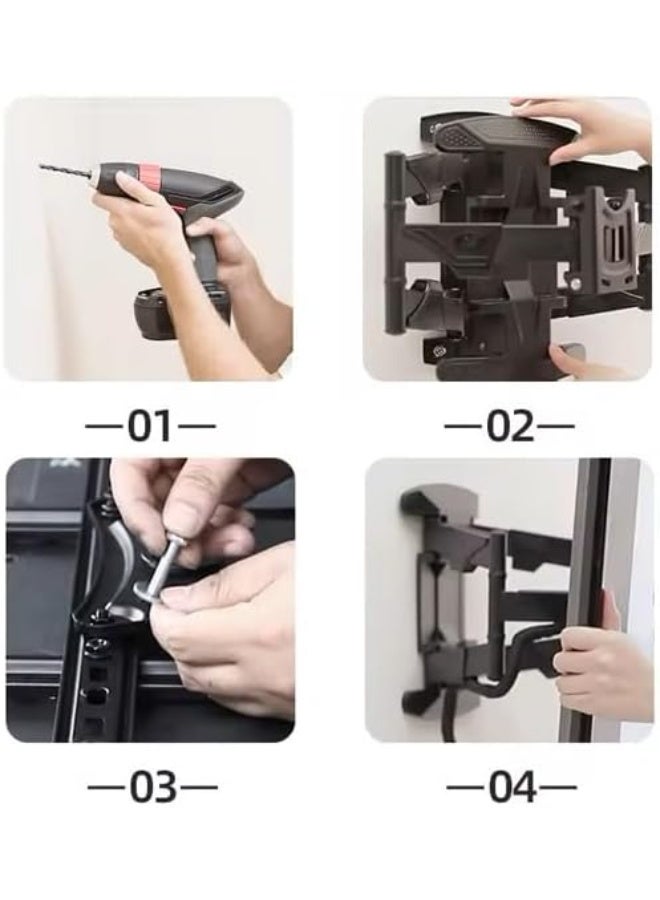 —01—

—02—

—03—

—04—