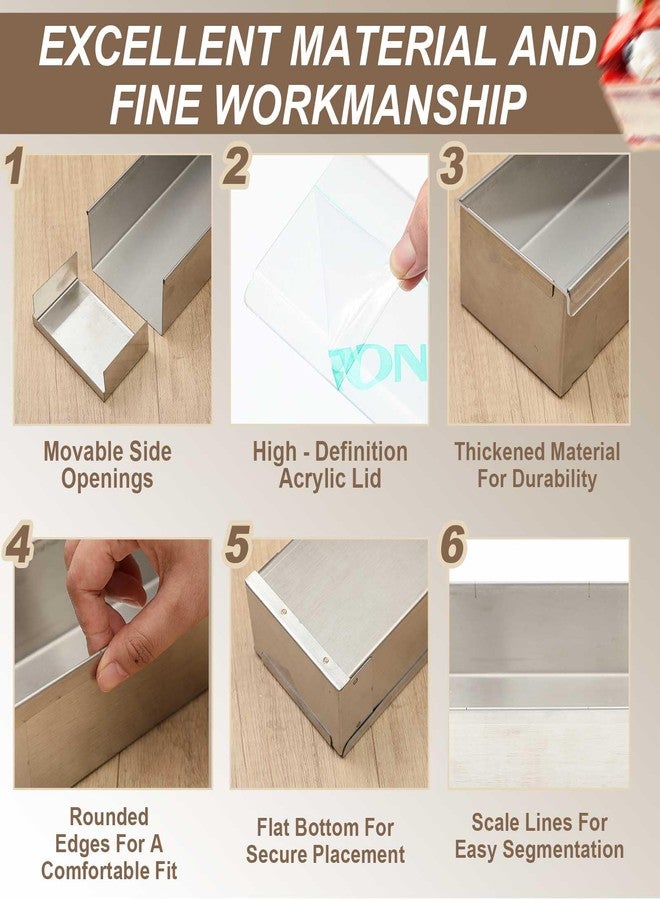 EXCELLENT MATERIAL AND FINE WORKMANSHIP

1

Movable Side Openings

2

High - Definition Acrylic Lid

3

Thickened Material For Durability

4

Rounded Edges For A Comfortable Fit

5

Flat Bottom For Secure Placement

6

Scale Lines For Easy Segmentation