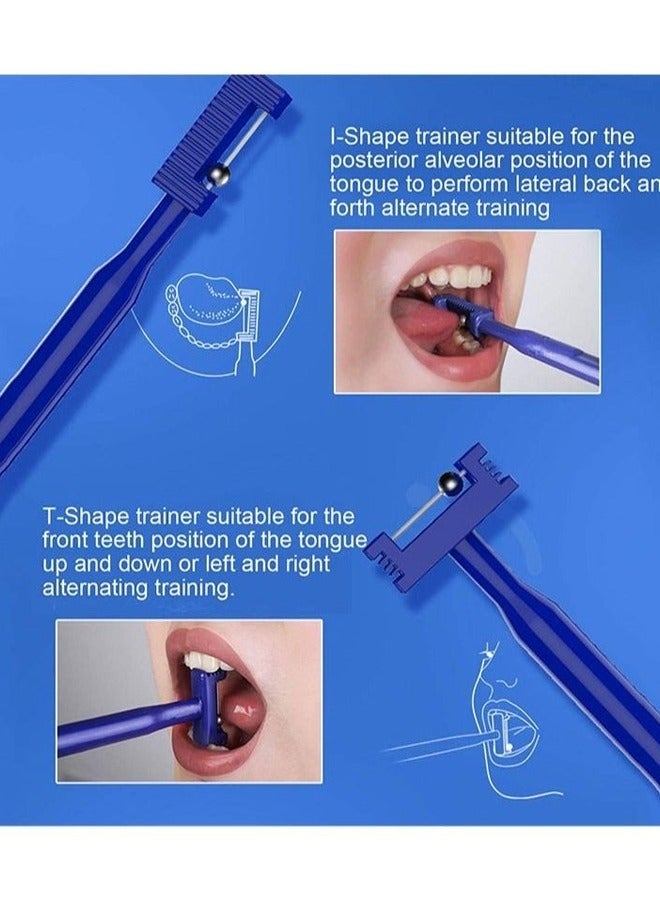 I-Shape trainer suitable for the posterior alveolar position of the tongue to perform lateral back an forth alternate training

T-Shape trainer suitable for the front teeth position of the tongue up and down or left and right alternating training.