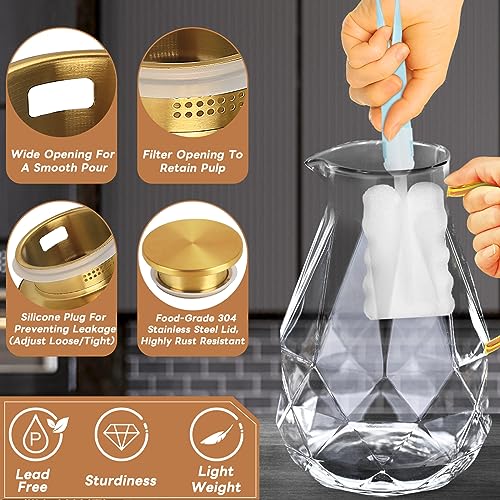 Wide Opening For A Smooth Pour

Filter Opening To Retain Pulp

Silicone Plug For Preventing Leakage (Adjust Loose/Tight)

Food-Grade 304 Stainless Steel Lid, Highly Rust Resistant

P

Lead Free

Sturdiness

Light Weight